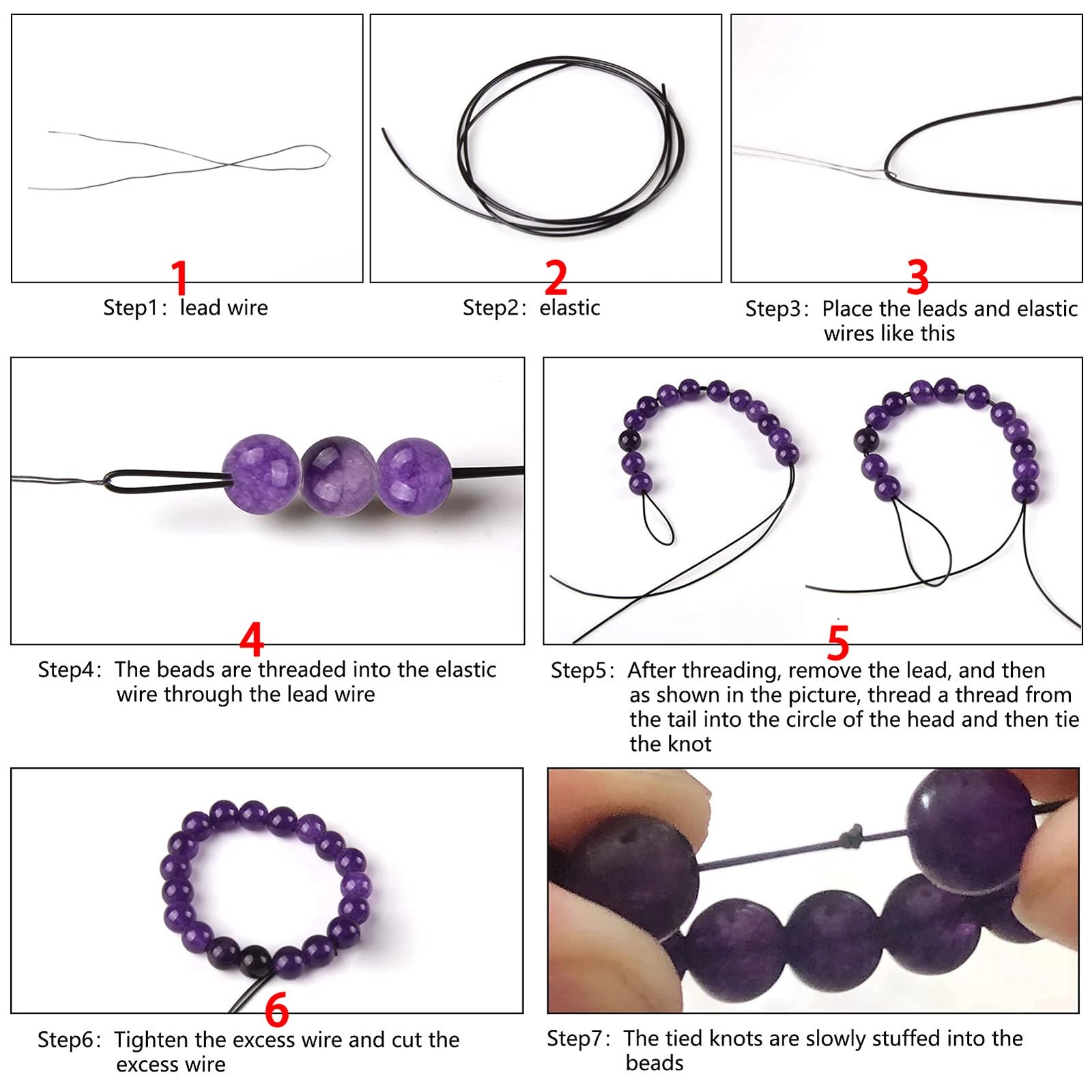 1
Step1： lead wire

2
Step2： elastic

3
Step3： Place the leads and elastic wires like this

4
Step4： The beads are threaded into the elastic wire through the lead wire

5
Step5： After threading, remove the lead, and then as shown in the picture, thread a thread from the tail into the circle of the head and then tie the knot

6
Step6： Tighten the excess wire and cut the excess wire

Step7： The tied knots are slowly stuffed into the beads