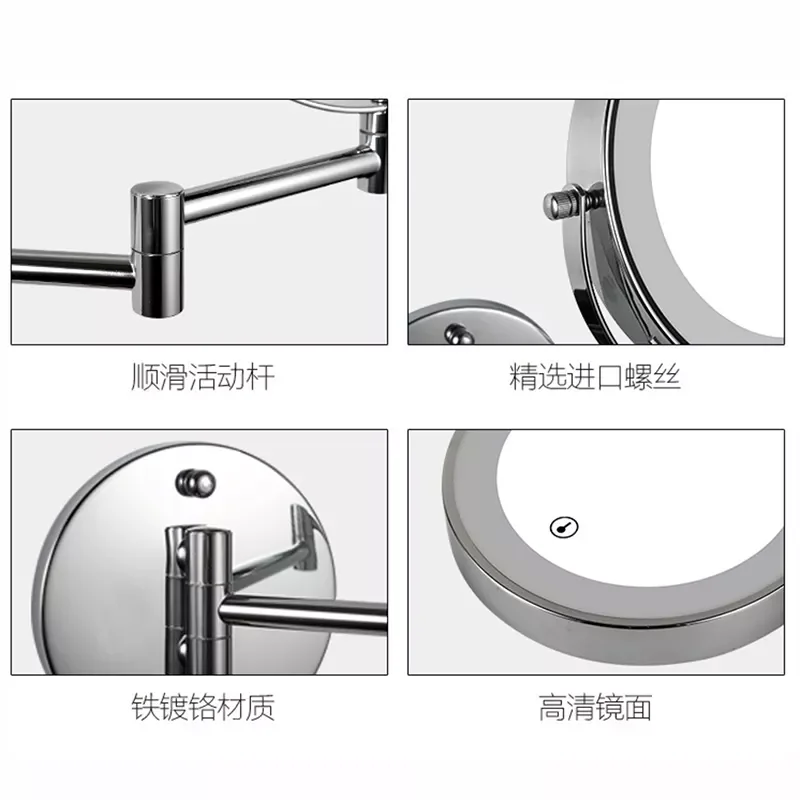 顺滑活动杆

精选进口螺丝

铁镀铬材质

高清镜面