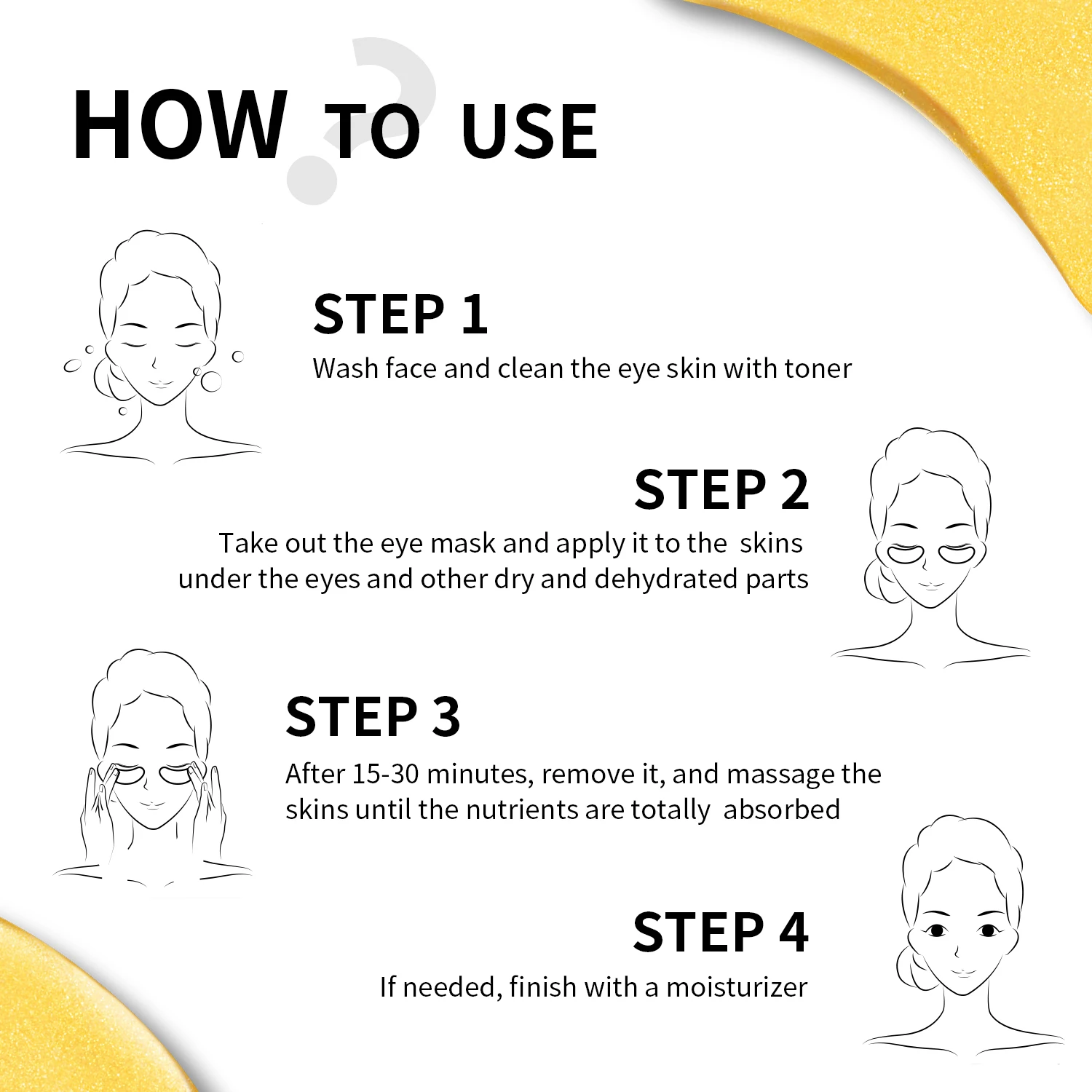 HOW TO USE

STEP 1
Wash face and clean the eye skin with toner

STEP 2
Take out the eye mask and apply it to the skins under the eyes and other dry and dehydrated parts

STEP 3
After 15-30 minutes, remove it, and massage the skins until the nutrients are totally absorbed

STEP 4
If needed, finish with a moisturizer