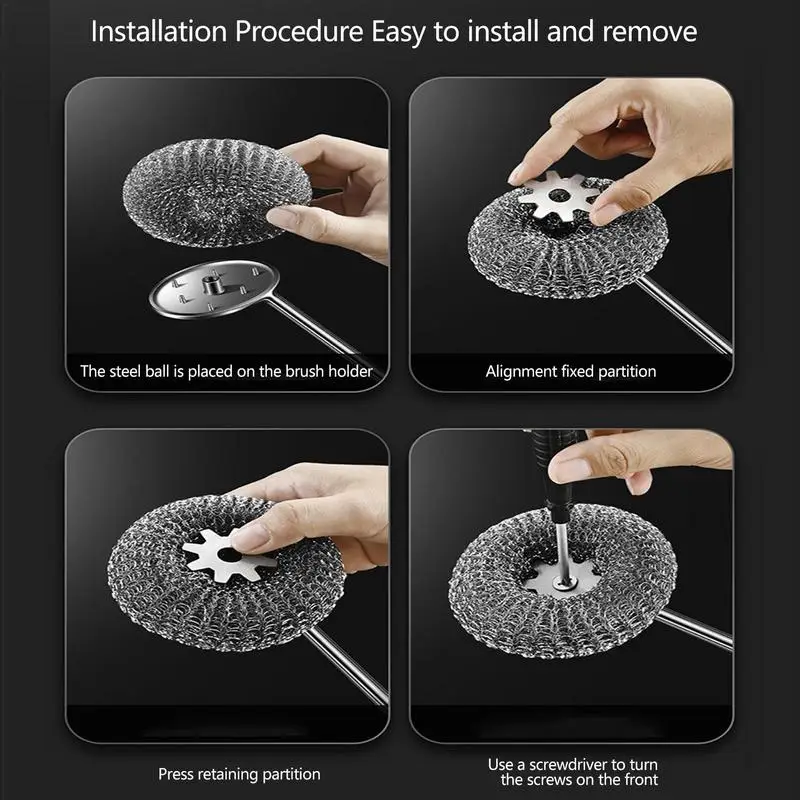 Installation Procedure Easy to install and remove

The steel ball is placed on the brush holder

Alignment fixed partition

Press retaining partition

Use a screwdriver to turn the screws on the front