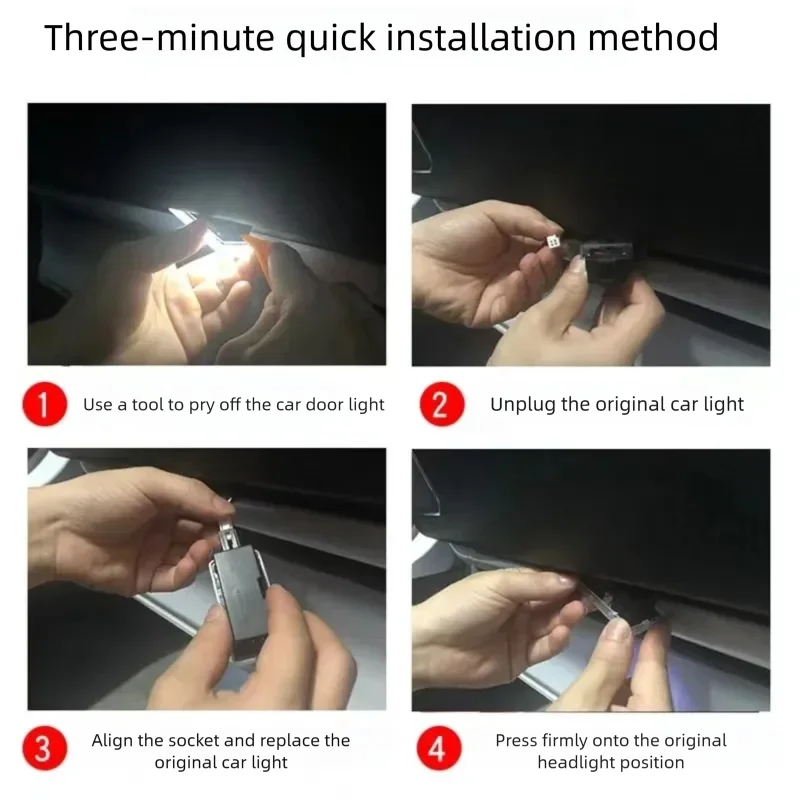 Three-minute quick installation method

1 Use a tool to pry off the car door light

2 Unplug the original car light

3 Align the socket and replace the original car light

4 Press firmly onto the original headlight position