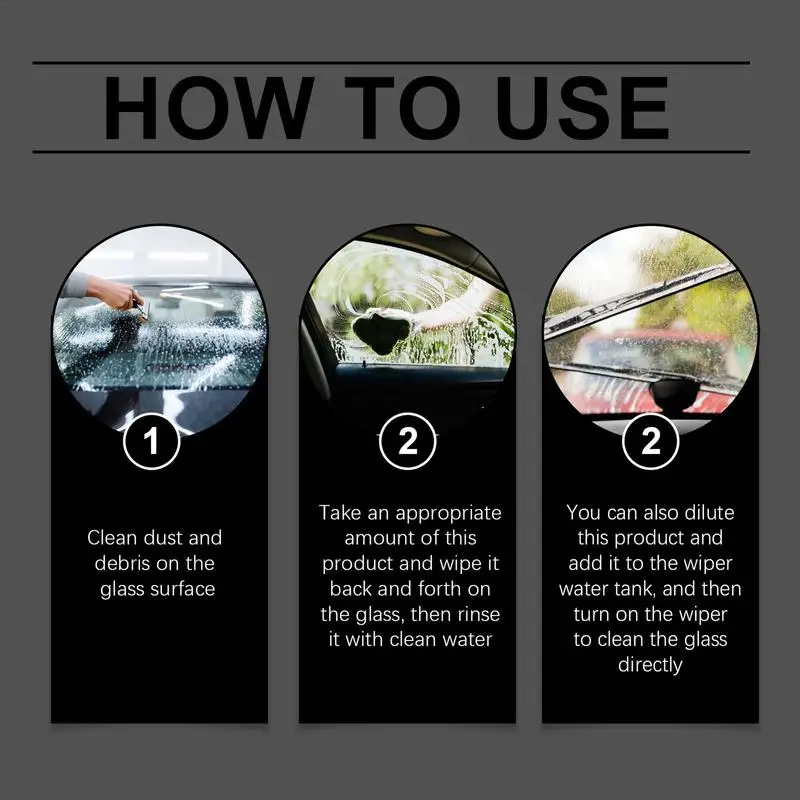 HOW TO USE

1

Clean dust and debris on the glass surface

2

Take an appropriate amount of this product and wipe it back and forth on the glass, then rinse it with clean water

2

You can also dilute this product and add it to the wiper water tank, and then turn on the wiper to clean the glass directly