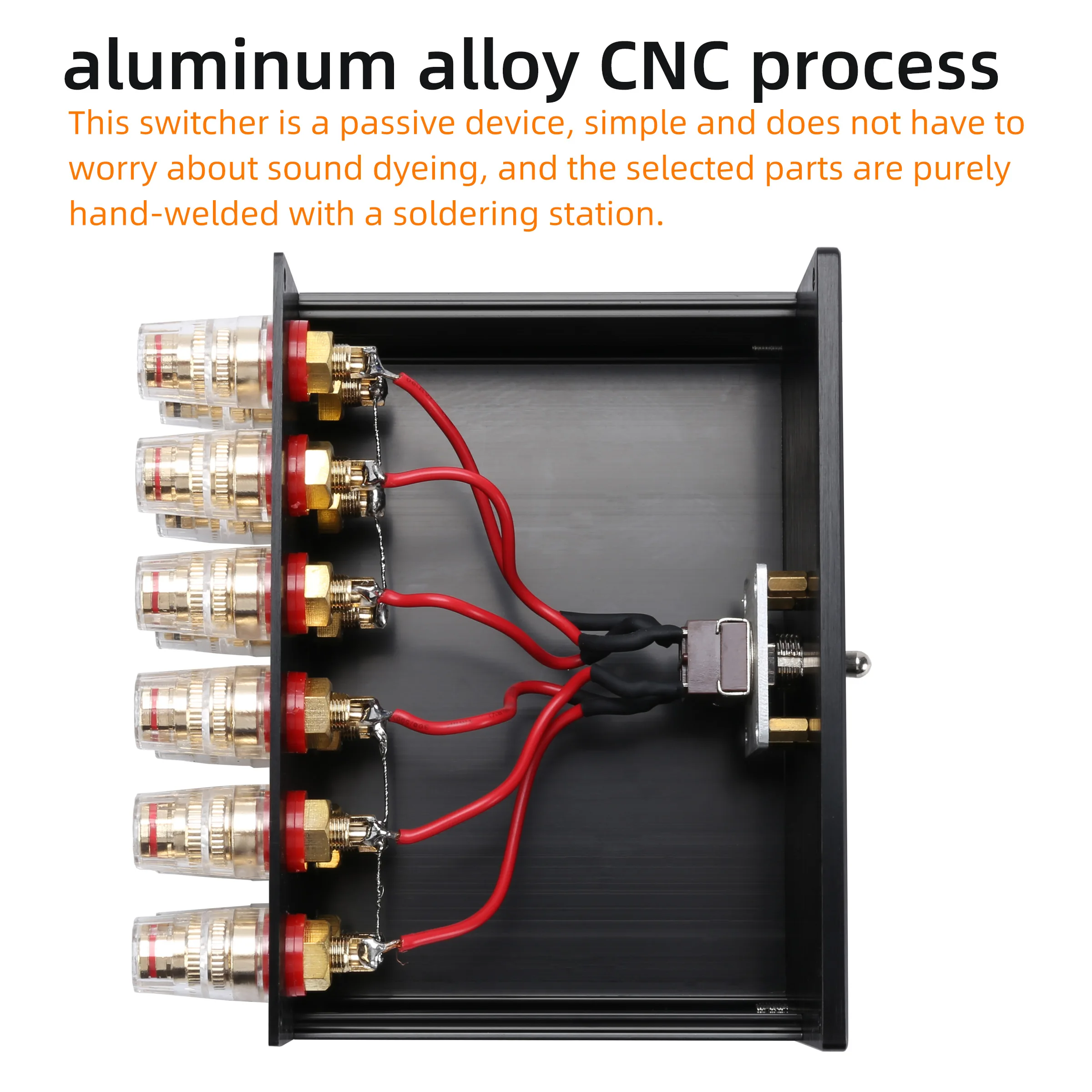 aluminum alloy CNC process

This switcher is a passive device, simple and does not have to worry about sound dyeing, and the selected parts are purely hand-welded with a soldering station.