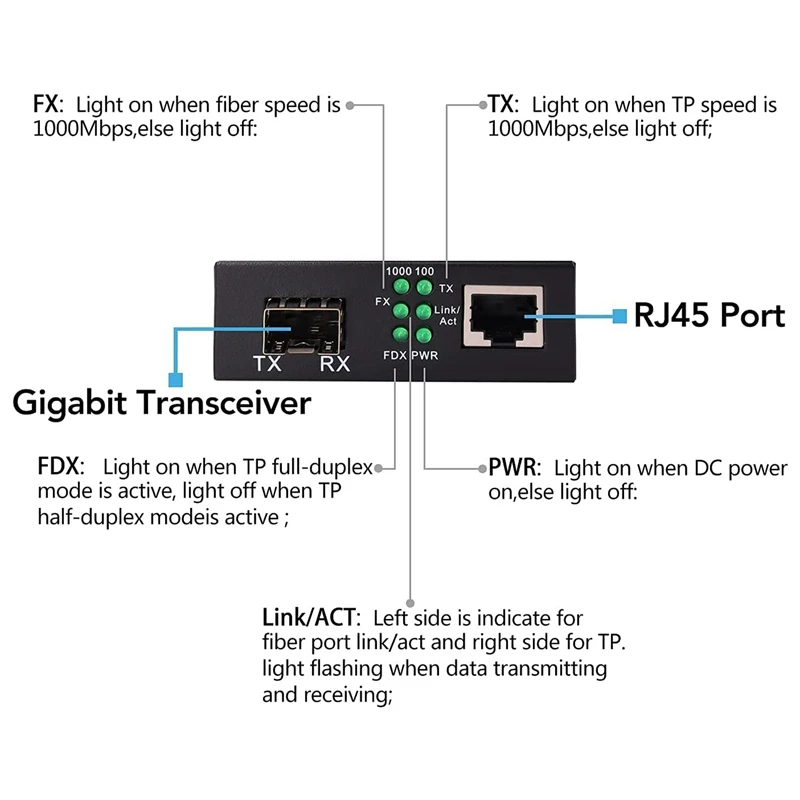 FX: Light on when fiber speed is 1000Mbps,else light off:

TX: Light on when TP speed is 1000Mbps,else light off;

1000 100
FX
TX
Link/
Act
FDX PWR

TX RX

RJ45 Port

Gigabit Transceiver

FDX: Light on when TP full-duplex mode is active, light off when TP half-duplex modeis active ;

PWR: Light on when DC power on,else light off:

Link/ACT: Left side is indicate for fiber port link/act and right side for TP. light flashing when data transmitting and receiving;