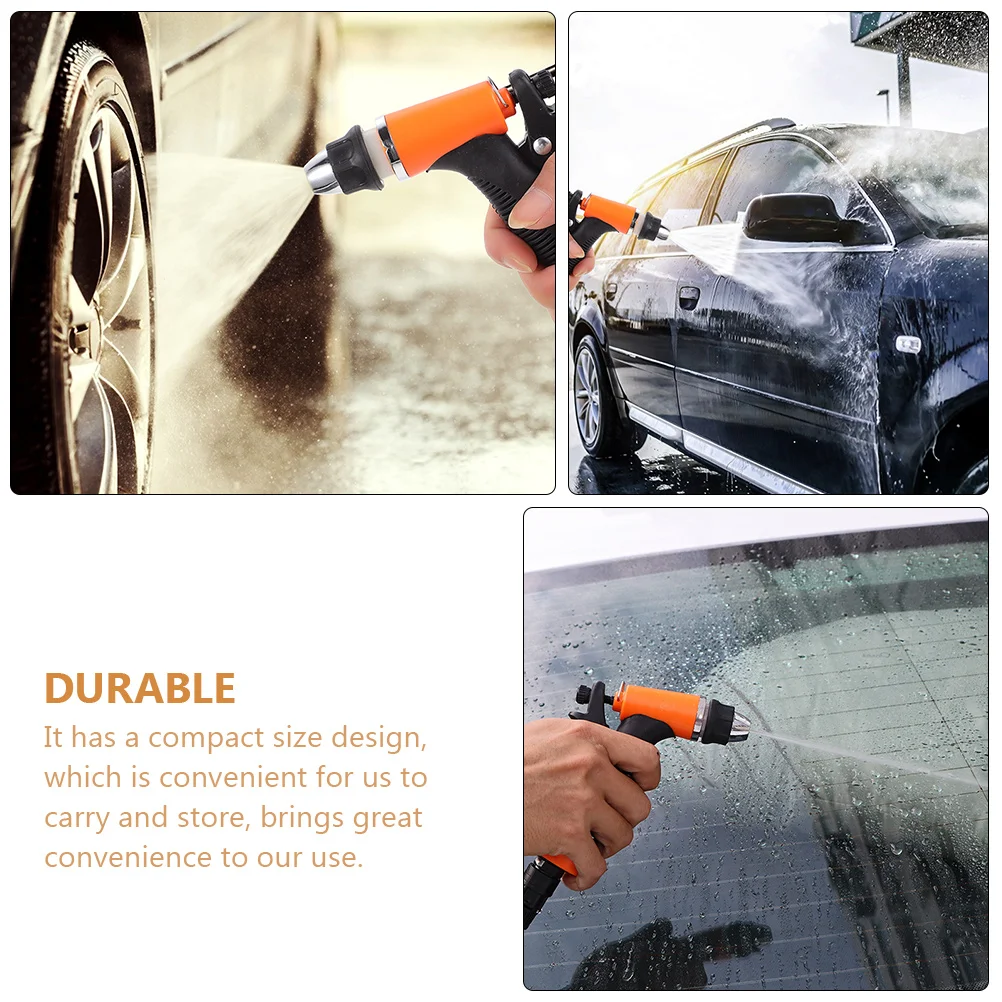 DURABLE

It has a compact size design, which is convenient for us to carry and store, brings great convenience to our use.