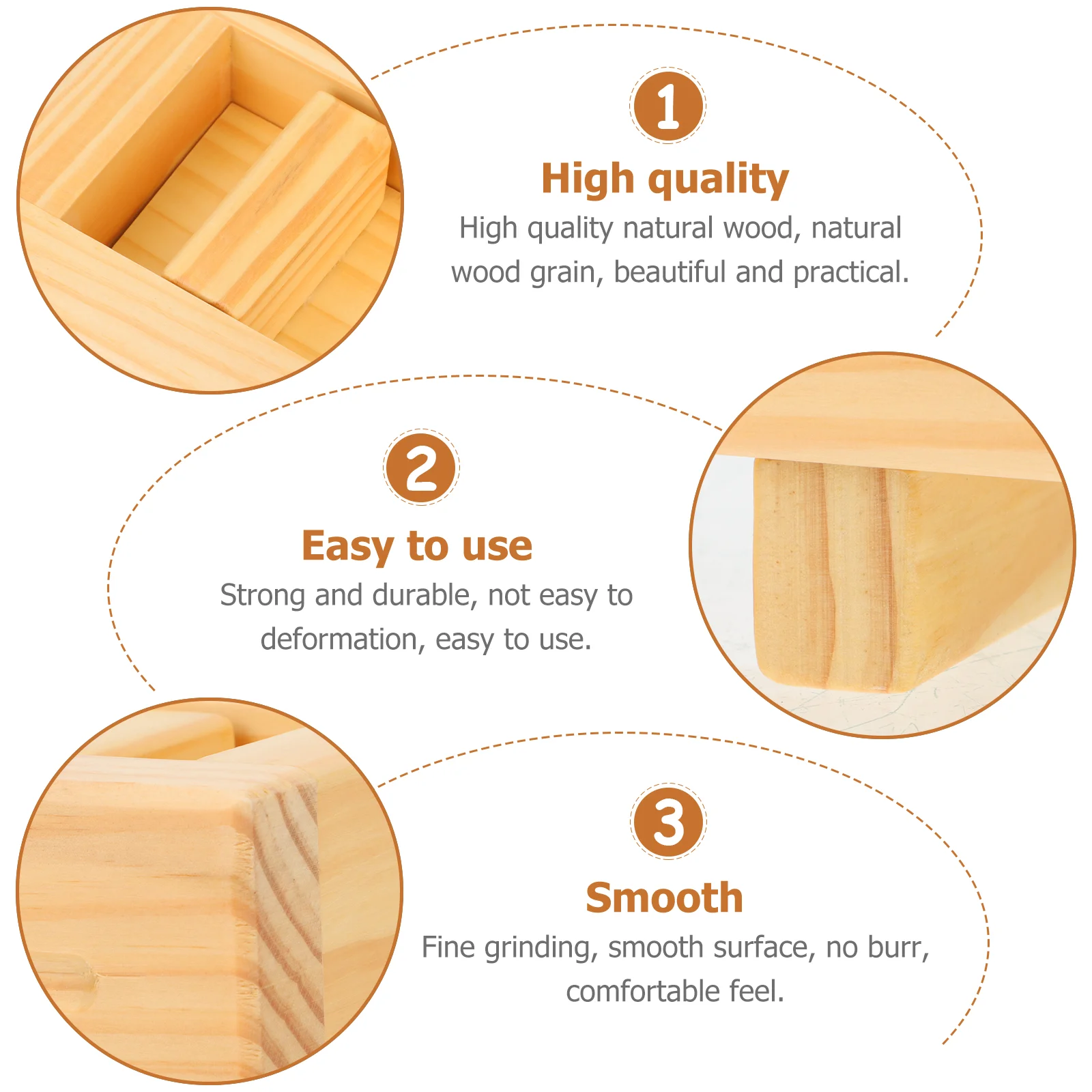 1

High quality

High quality natural wood, natural wood grain, beautiful and practical.

2

Easy to use

Strong and durable, not easy to deformation, easy to use.

3

Smooth

Fine grinding, smooth surface, no burr, comfortable feel.