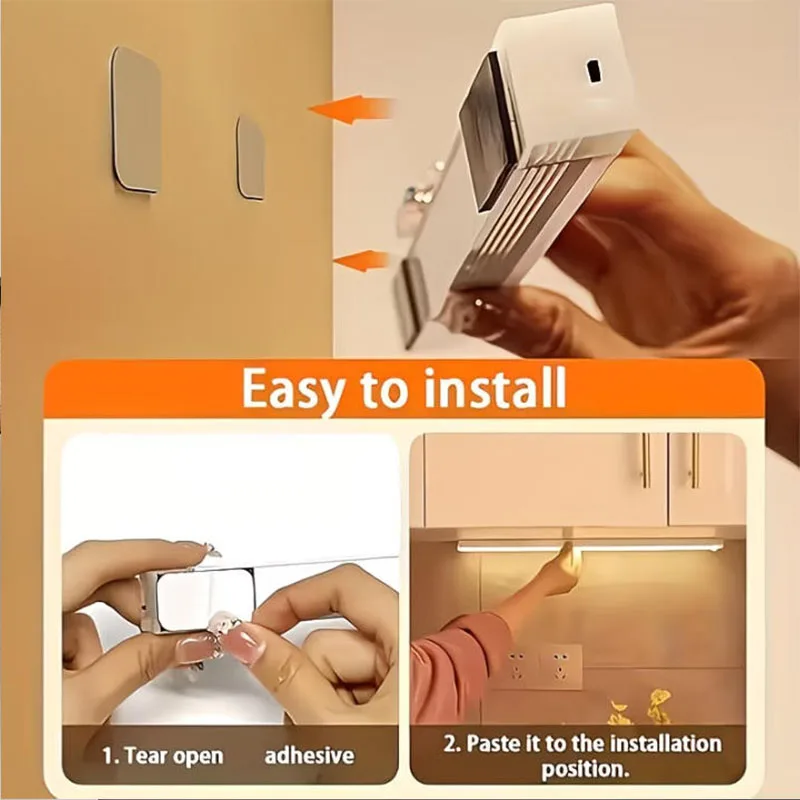 Easy to install

1. Tear open adhesive

2. Paste it to the installation position.