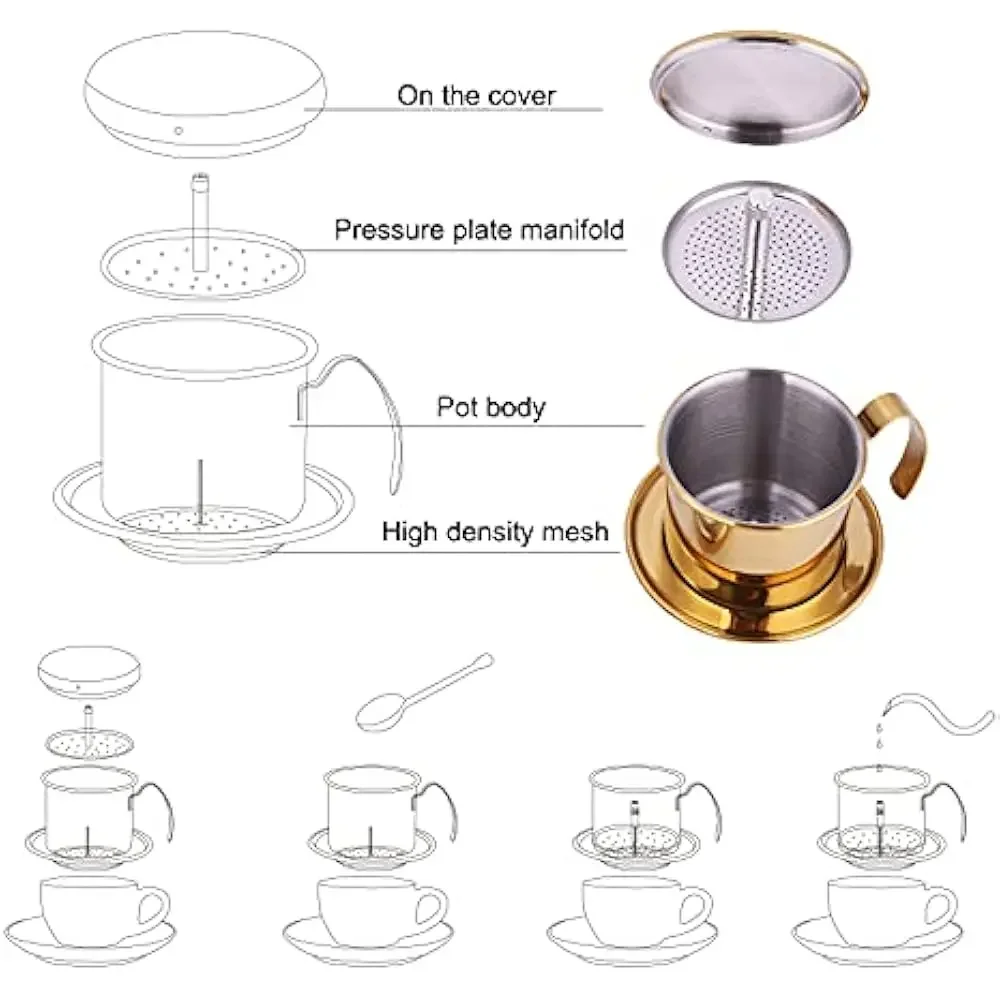 On the cover

Pressure plate manifold

Pot body

High density mesh