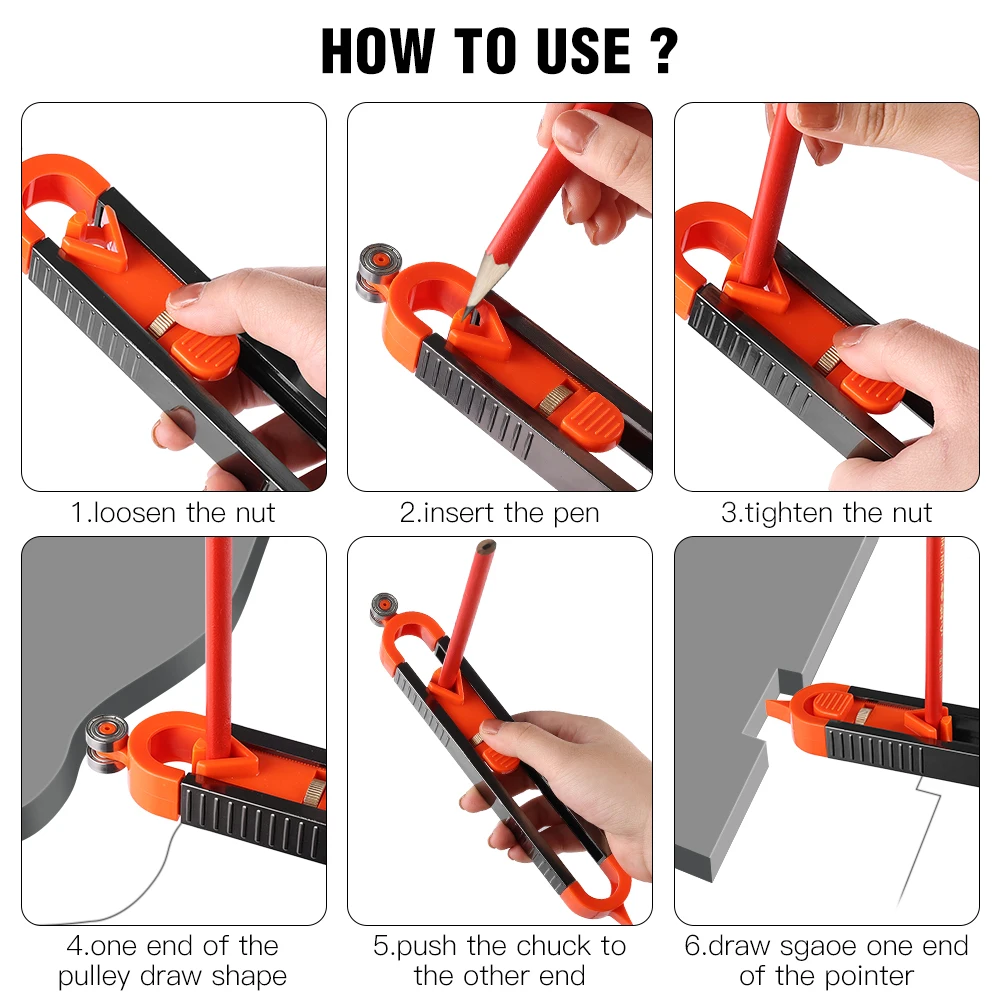 HOW TO USE ?

1.loosen the nut

2.insert the pen

3.tighten the nut

4.one end of the pulley draw shape

5.push the chuck to the other end

6.draw sgaoe one end of the pointer