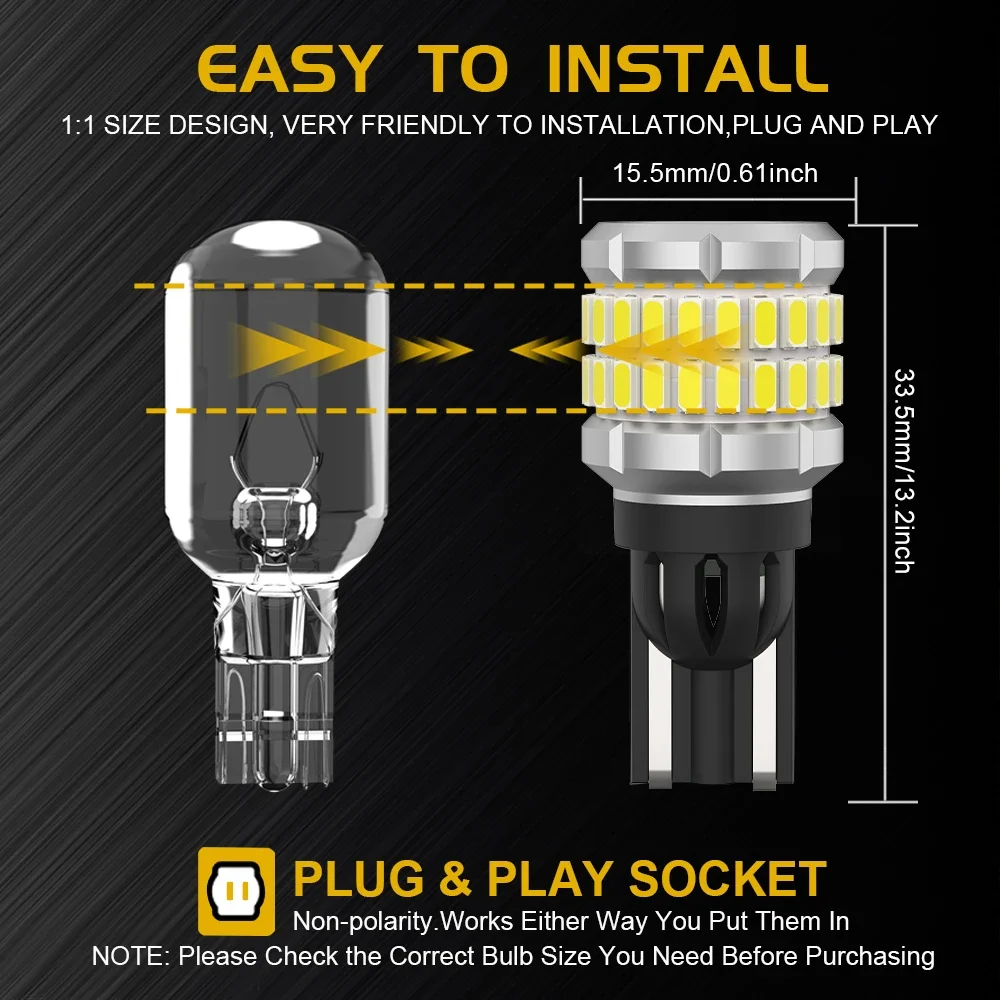 EASY TO INSTALL

1:1 SIZE DESIGN, VERY FRIENDLY TO INSTALLATION,PLUG AND PLAY

15.5mm/0.61inch

33.5mm/13.2inch

PLUG & PLAY SOCKET

Non-polarity.Works Either Way You Put Them In

NOTE: Please Check the Correct Bulb Size You Need Before Purchasing