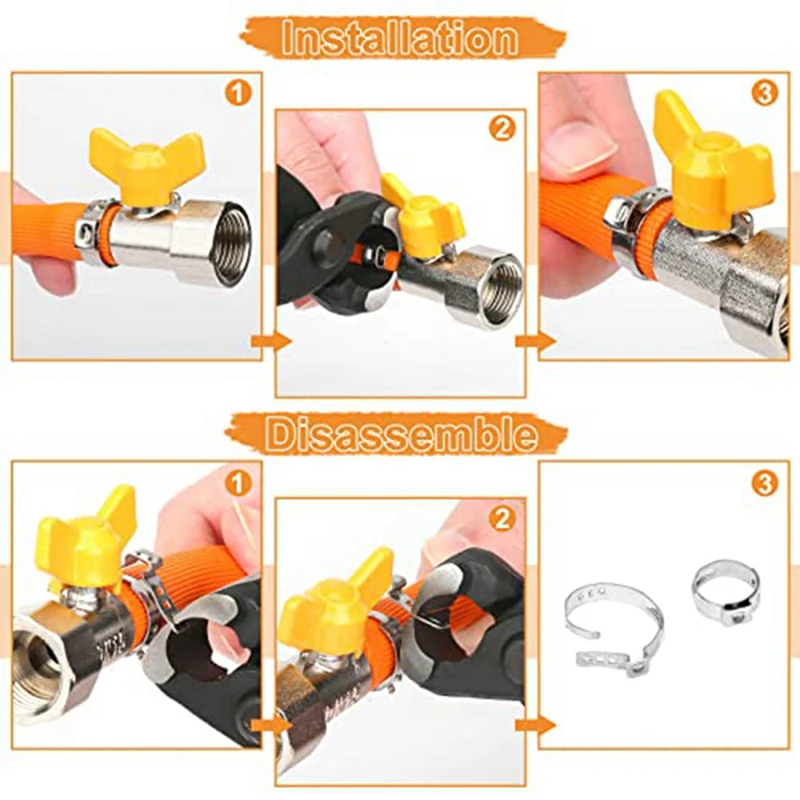 Installation

1

2

3

Disassemble

1

2

3