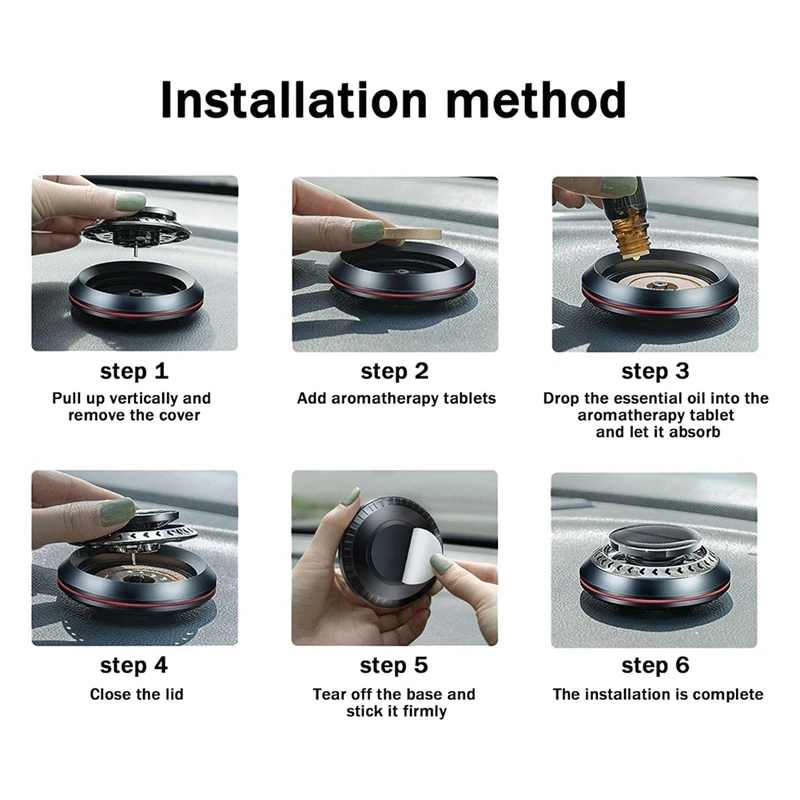 Installation method

step 1
Pull up vertically and remove the cover

step 2
Add aromatherapy tablets

step 3
Drop the essential oil into the aromatherapy tablet and let it absorb

step 4
Close the lid

step 5
Tear off the base and stick it firmly

step 6
The installation is complete