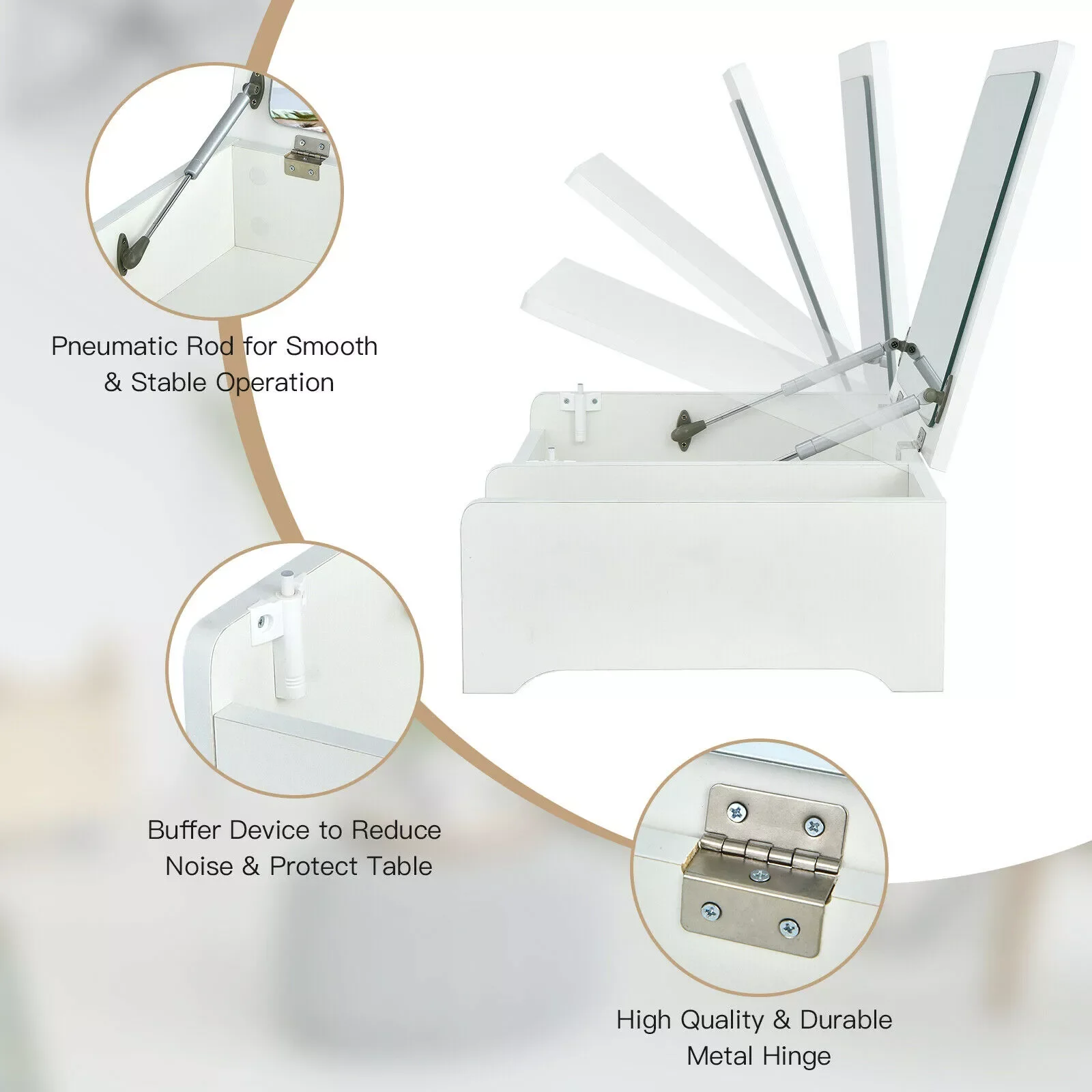 Pneumatic Rod for Smooth & Stable Operation

Buffer Device to Reduce Noise & Protect Table

High Quality & Durable Metal Hinge