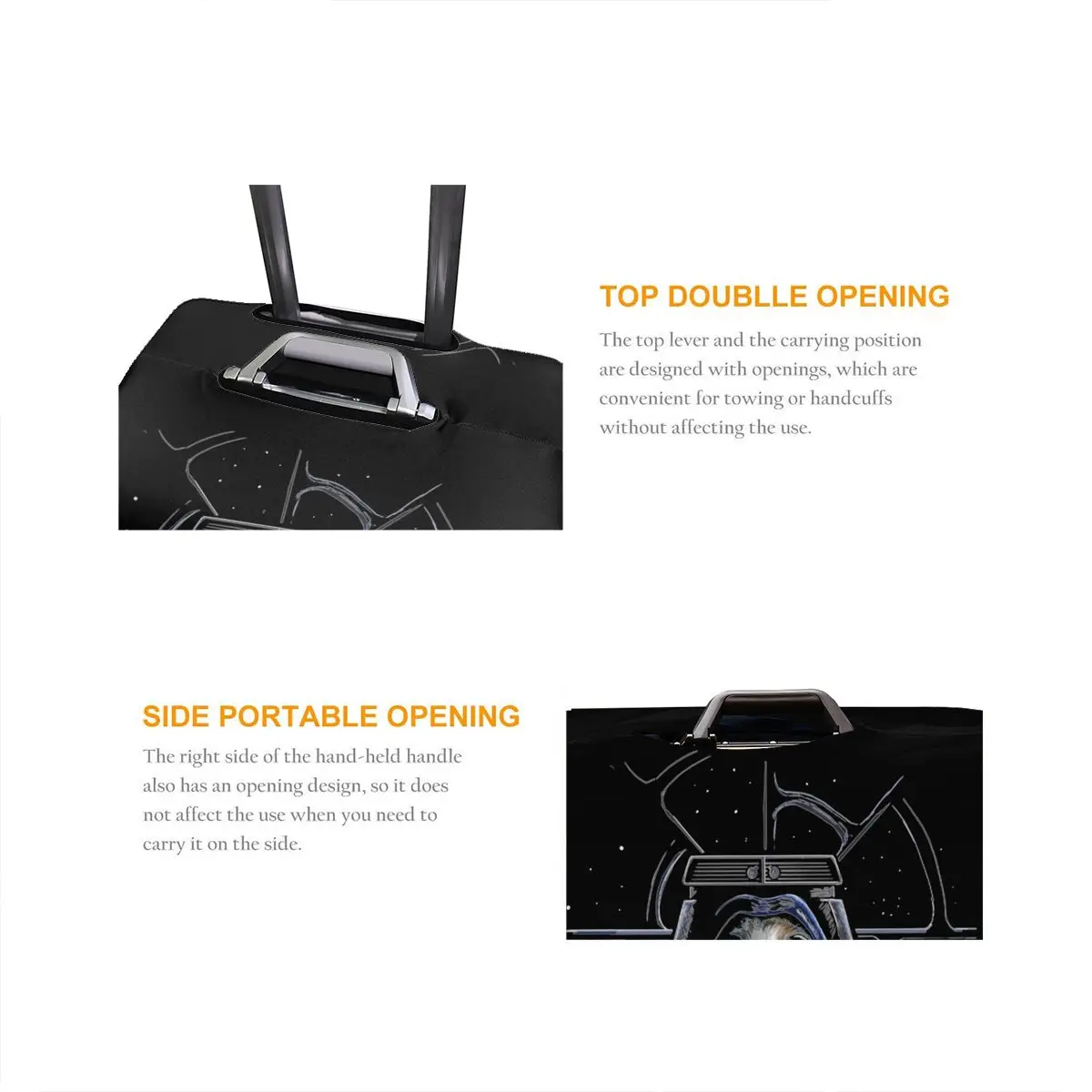 TOP DOUBLLE OPENING

The top lever and the carrying position are designed with openings, which are convenient for towing or handcuffs without affecting the use.

SIDE PORTABLE OPENING

The right side of the hand-held handle also has an opening design, so it does not affect the use when you need to carry it on the side.