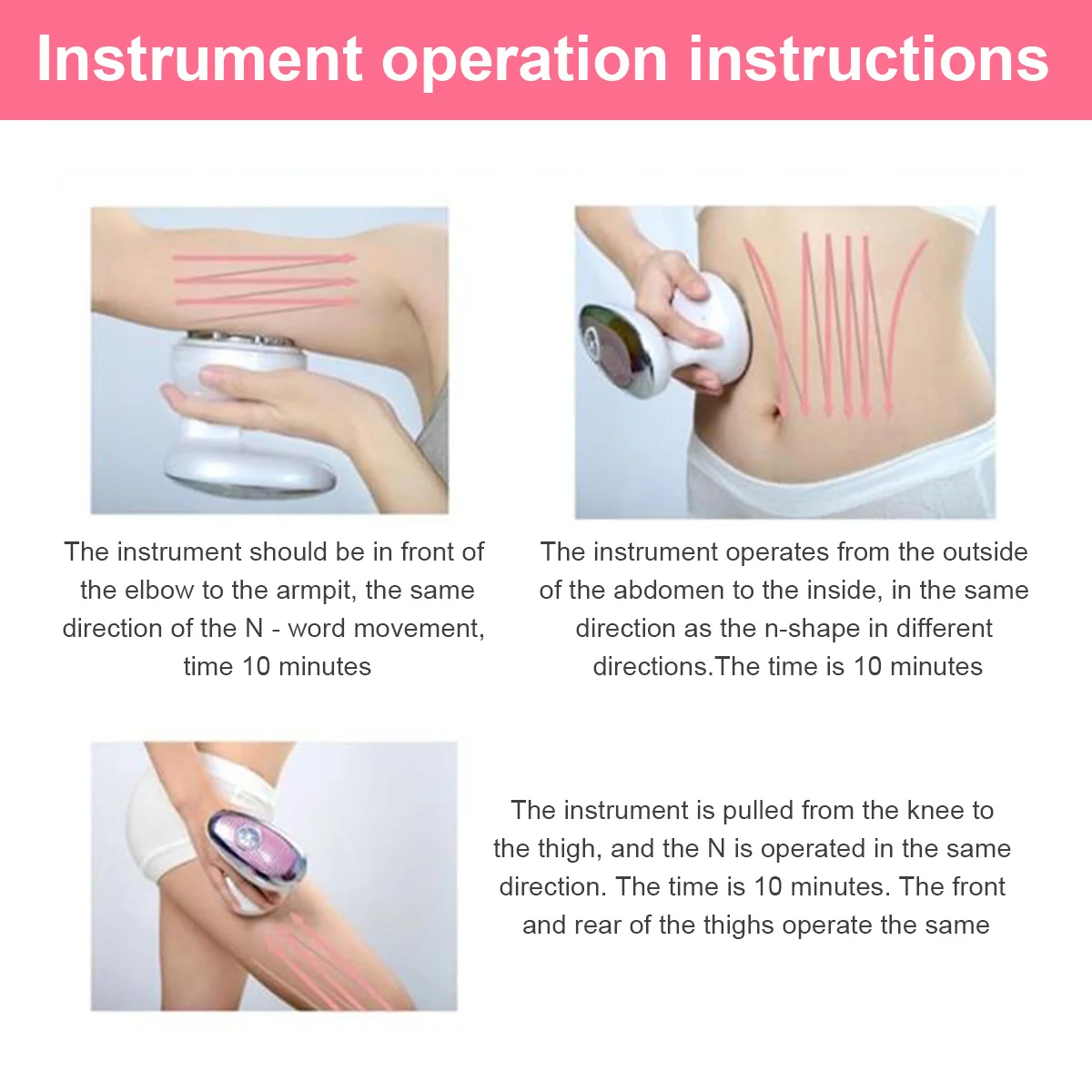 Instrument operation instructions

The instrument should be in front of the elbow to the armpit, the same direction of the N - word movement, time 10 minutes

The instrument operates from the outside of the abdomen to the inside, in the same direction as the n-shape in different directions.The time is 10 minutes

The instrument is pulled from the knee to the thigh, and the N is operated in the same direction. The time is 10 minutes. The front and rear of the thighs operate the same