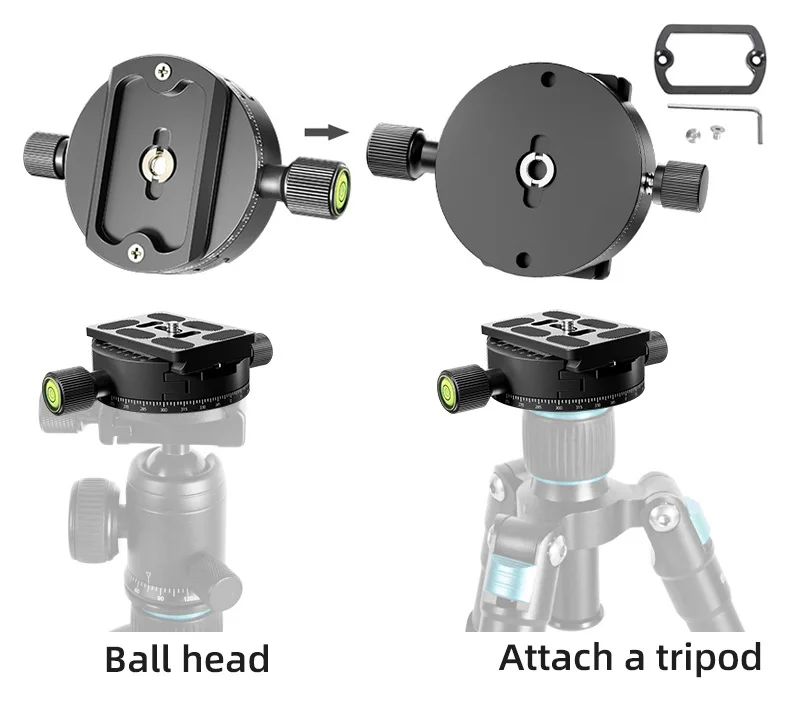 Ball head

Attach a tripod