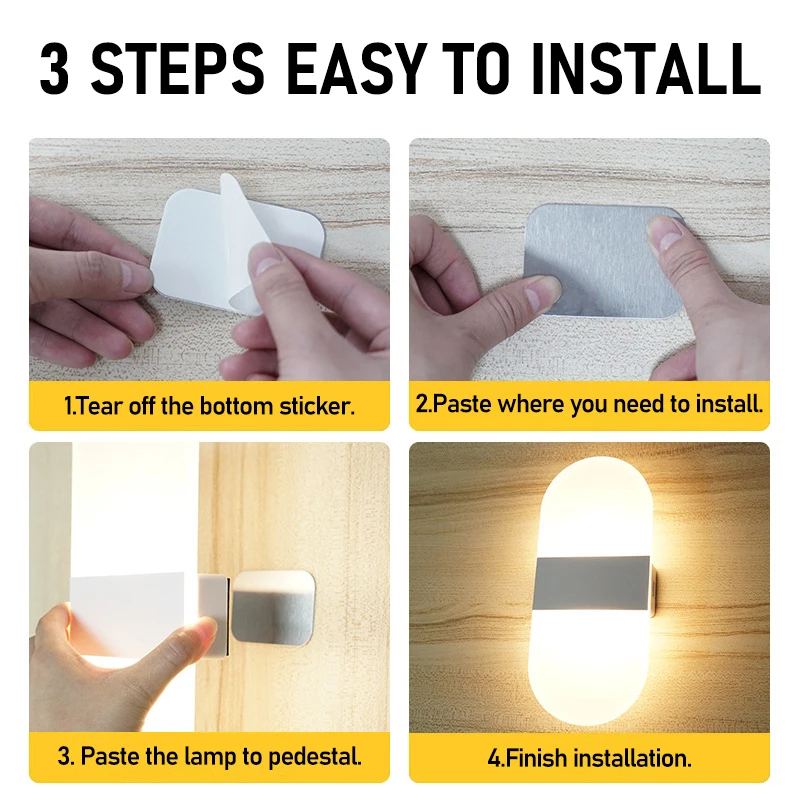 3 STEPS EASY TO INSTALL

1.Tear off the bottom sticker.

2.Paste where you need to install.

3. Paste the lamp to pedestal.

4.Finish installation.