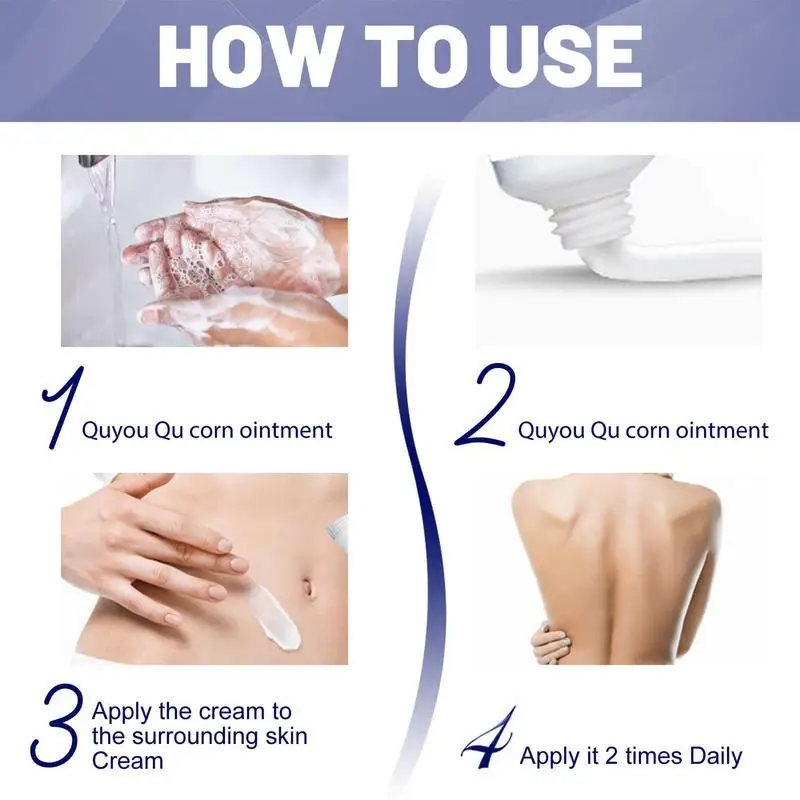 HOW TO USE

1 Quyou Qu corn ointment

2 Quyou Qu corn ointment

3 Apply the cream to the surrounding skin Cream

4 Apply it 2 times Daily