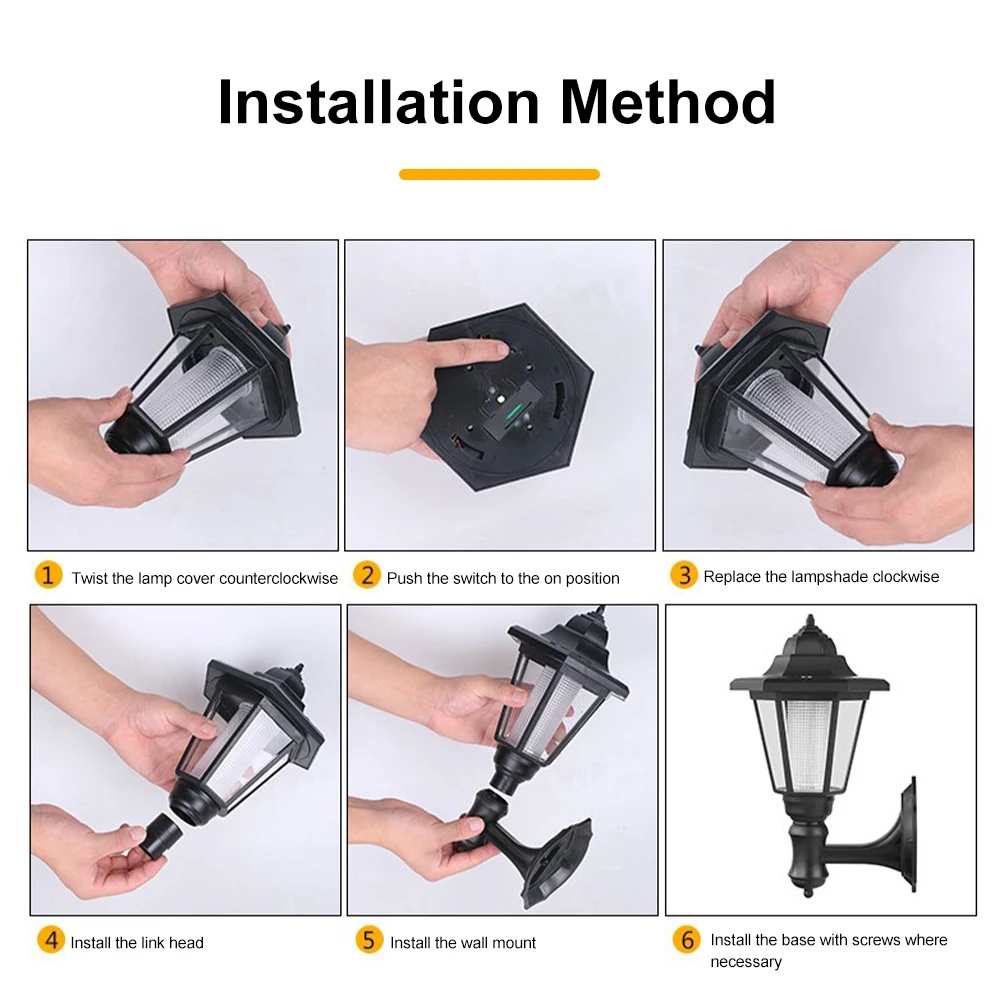 Installation Method

1 Twist the lamp cover counterclockwise

2 Push the switch to the on position

3 Replace the lampshade clockwise

4 Install the link head

5 Install the wall mount

6 Install the base with screws where necessary