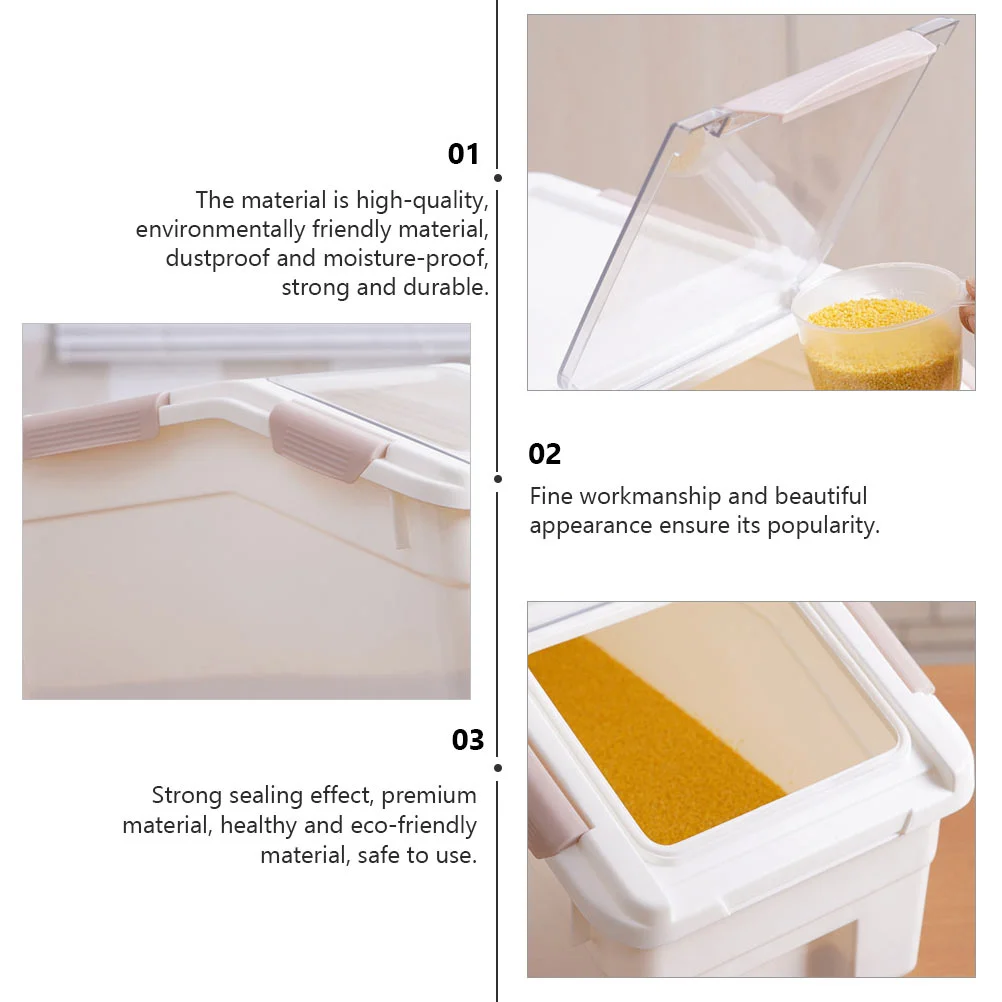 01

The material is high-quality, environmentally friendly material, dustproof and moisture-proof, strong and durable.

02

Fine workmanship and beautiful appearance ensure its popularity.

03

Strong sealing effect, premium material, healthy and eco-friendly material, safe to use.