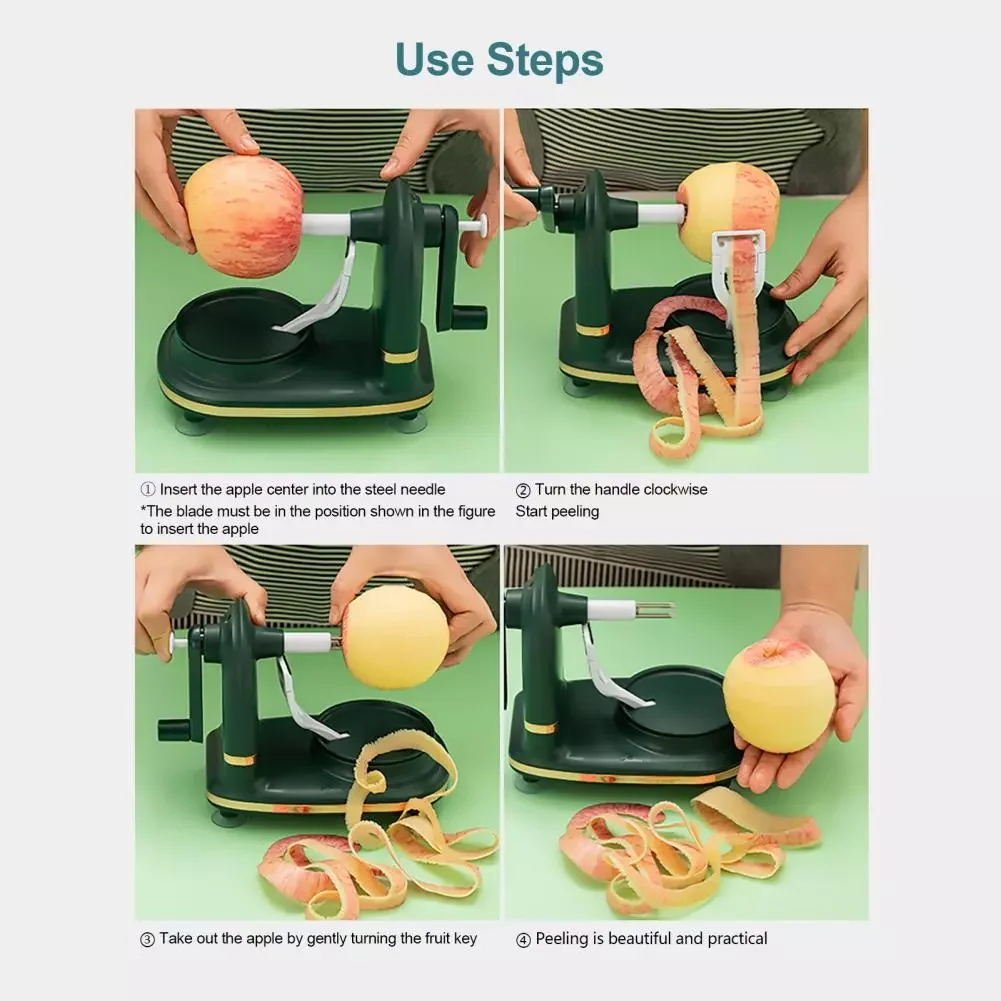 Use Steps

① Insert the apple center into the steel needle
*The blade must be in the position shown in the figure to insert the apple

② Turn the handle clockwise
Start peeling

③ Take out the apple by gently turning the fruit key

④ Peeling is beautiful and practical