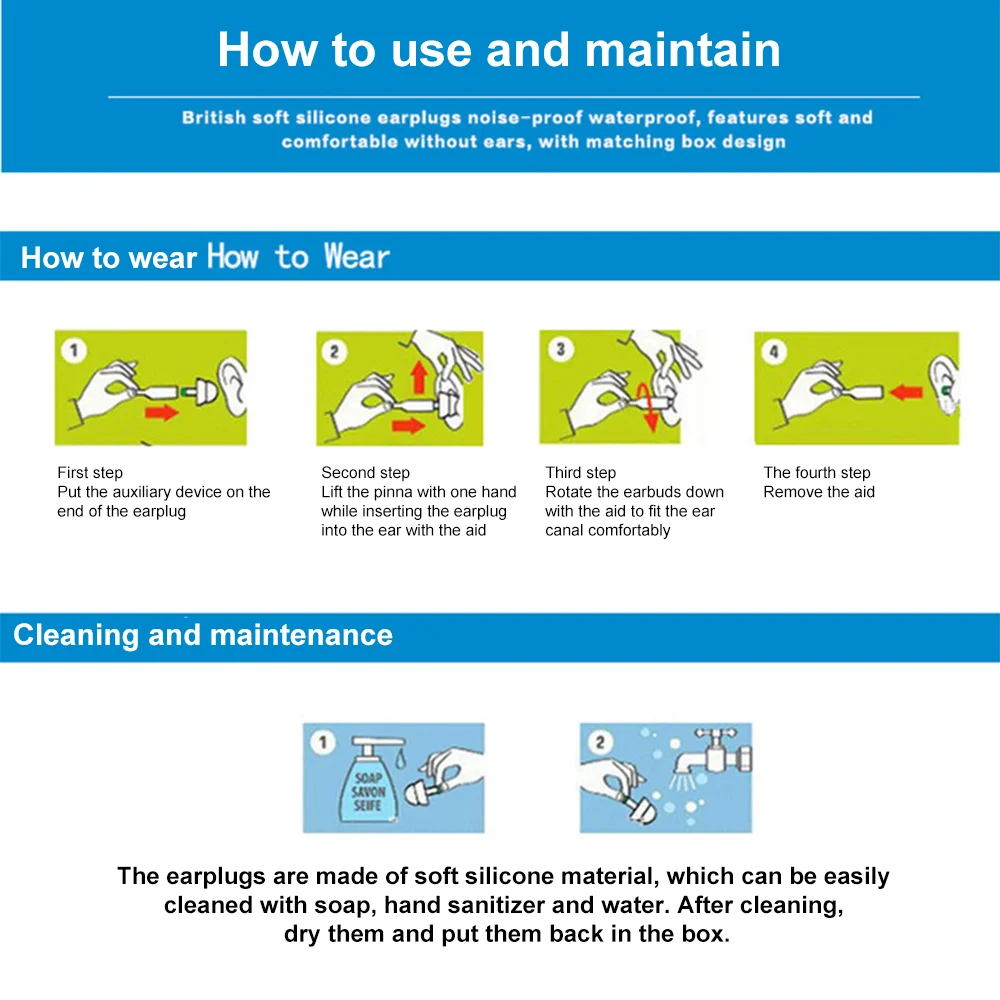 How to use and maintain

British soft silicone earplugs noise-proof waterproof, features soft and comfortable without ears, with matching box design

How to wear How to Wear

1

First step
Put the auxiliary device on the end of the earplug

2

Second step
Lift the pinna with one hand while inserting the earplug into the ear with the aid

3

Third step
Rotate the earbuds down with the aid to fit the ear canal comfortably

4

The fourth step
Remove the aid

Cleaning and maintenance

1

SOAP
SAVON
SEIFE

2

The earplugs are made of soft silicone material, which can be easily cleaned with soap, hand sanitizer and water. After cleaning, dry them and put them back in the box.