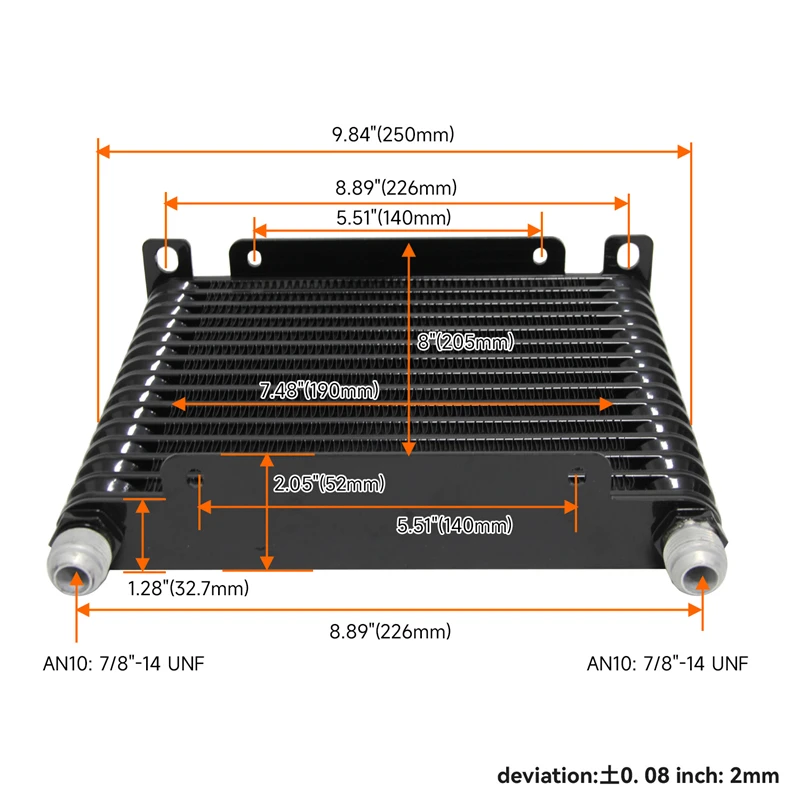 9.84"(250mm)

8.89"(226mm)

5.51"(140mm)

8"(205mm)

7.48"(190mm)

2.05"(52mm)

5.51"(140mm)

1.28"(32.7mm)

8.89"(226mm)

AN10: 7/8"-14 UNF

AN10: 7/8"-14 UNF

deviation:±0. 08 inch: 2mm