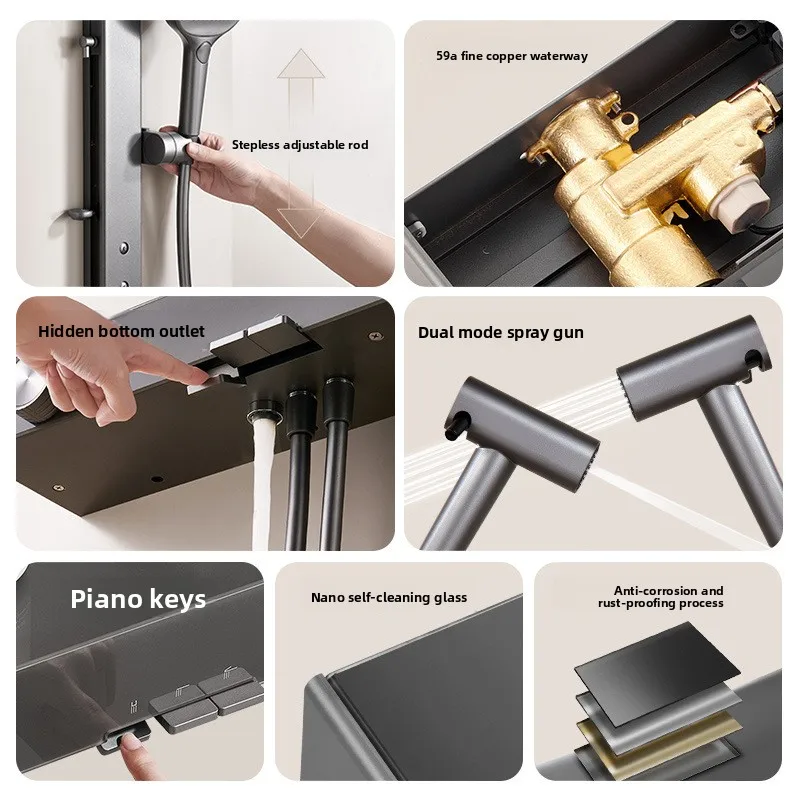 Stepless adjustable rod

59a fine copper waterway

Hidden bottom outlet

Dual mode spray gun

Piano keys

Nano self-cleaning glass

Anti-corrosion and rust-proofing process