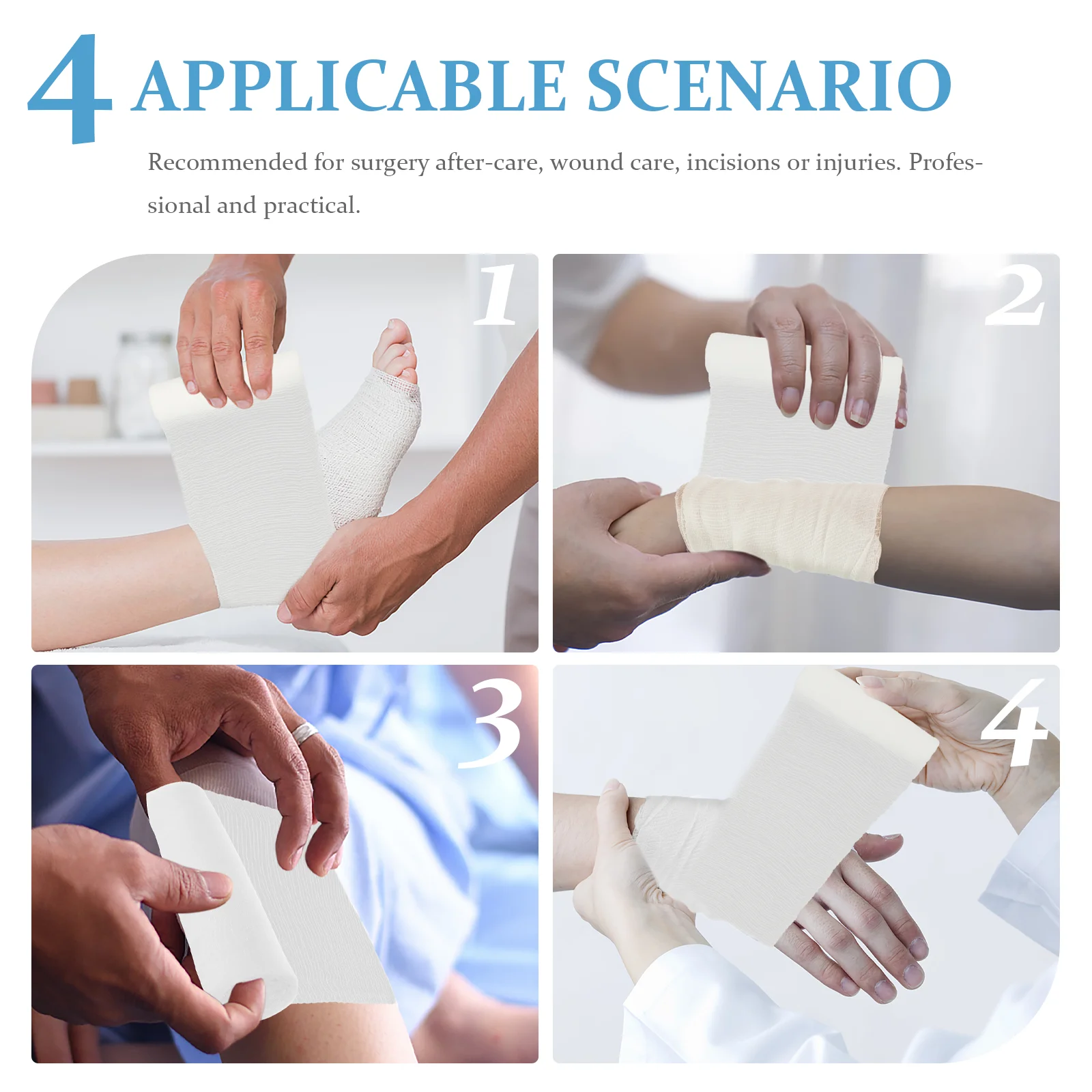 4 APPLICABLE SCENARIO

Recommended for surgery after-care, wound care, incisions or injuries. Professional and practical.

1

2

3

4