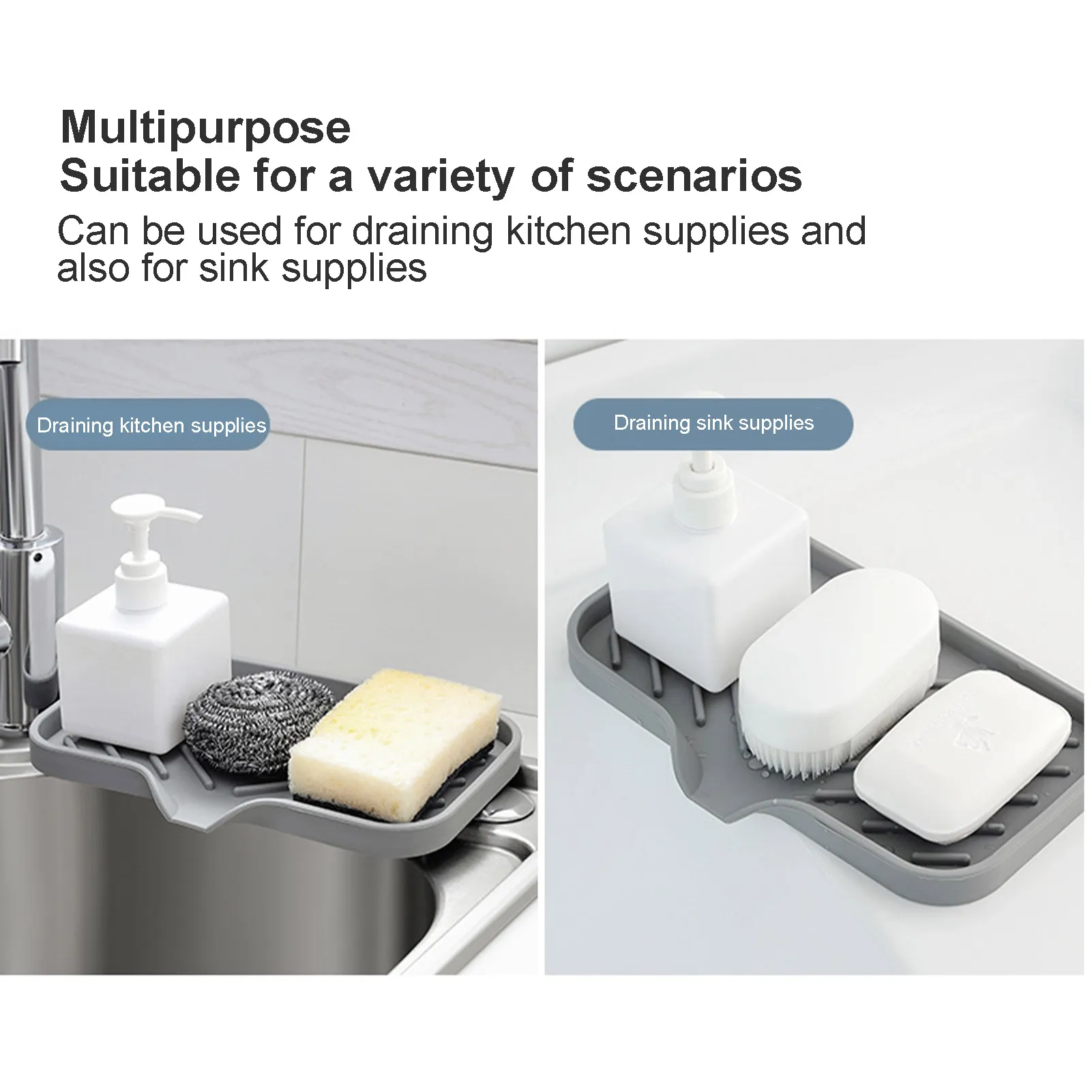 Multipurpose
Suitable for a variety of scenarios
Can be used for draining kitchen supplies and also for sink supplies

Draining kitchen supplies

Draining sink supplies