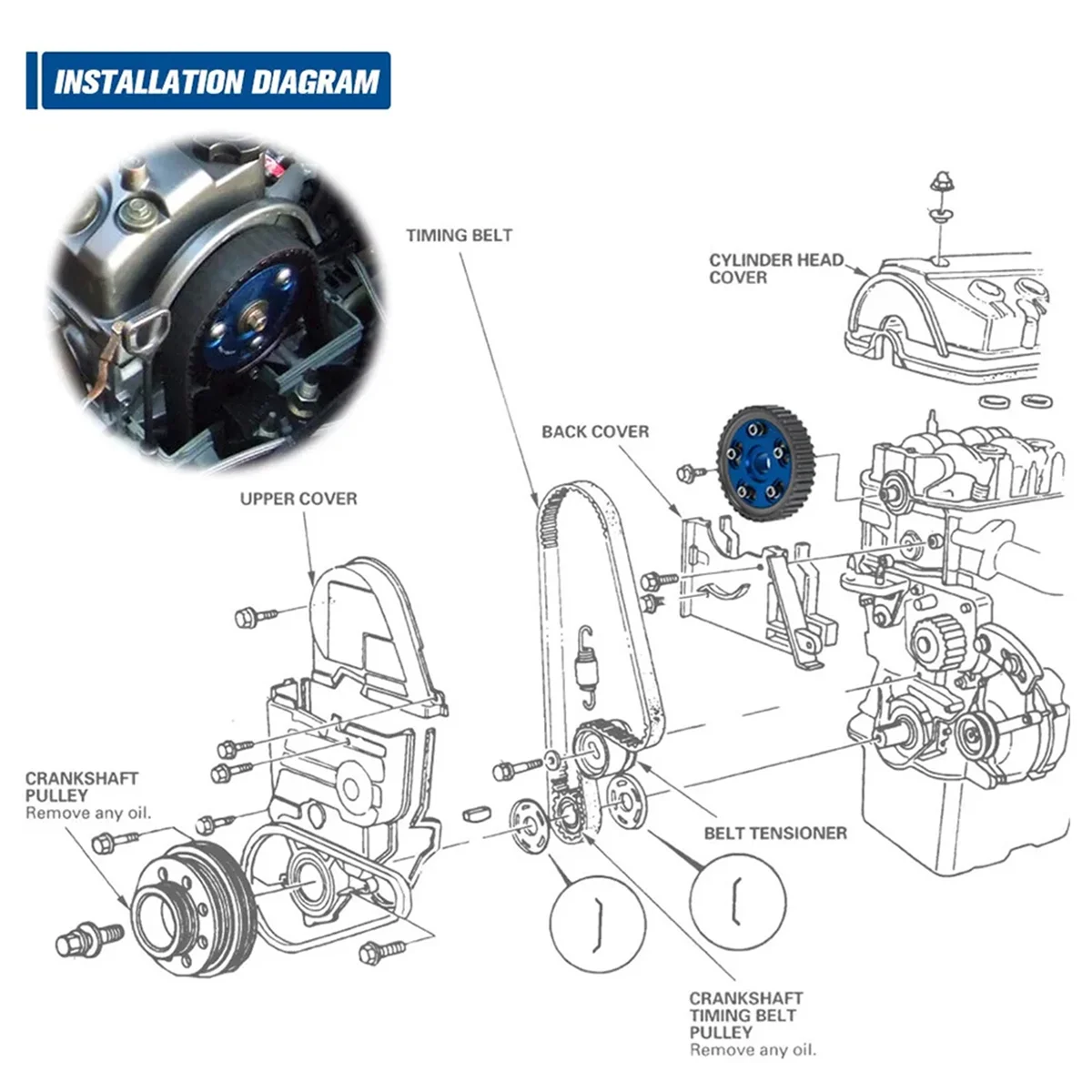 INSTALLATION DIAGRAM

TIMING BELT

CYLINDER HEAD COVER

BACK COVER

UPPER COVER

CRANKSHAFT PULLEY
Remove any oil.

BELT TENSIONER

CRANKSHAFT TIMING BELT PULLEY
Remove any oil.