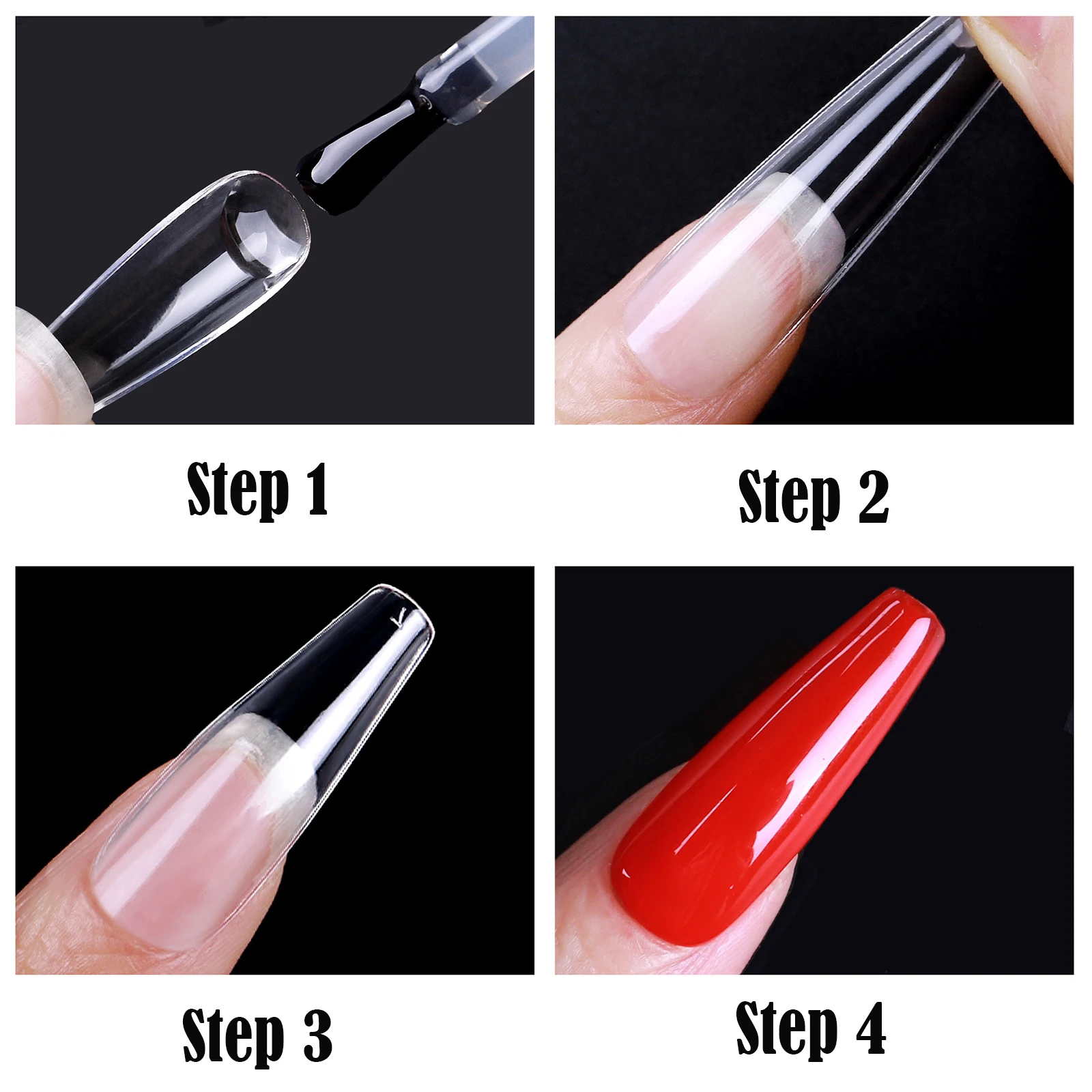 Step 1

Step 2

Step 3

Step 4