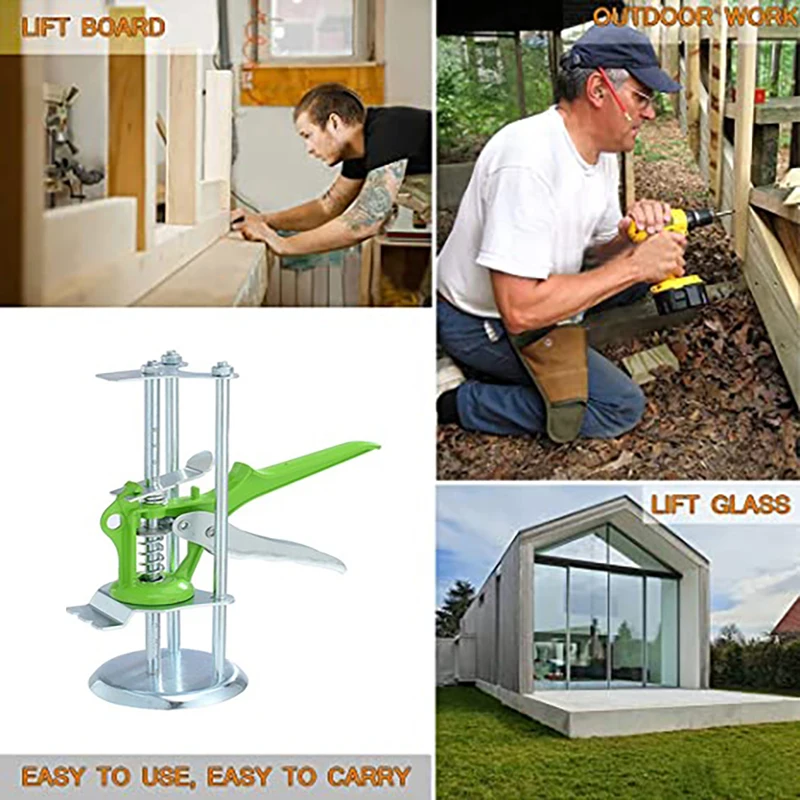 LIFT BOARD

OUTDOOR WORK

LIFT GLASS

EASY TO USE, EASY TO CARRY