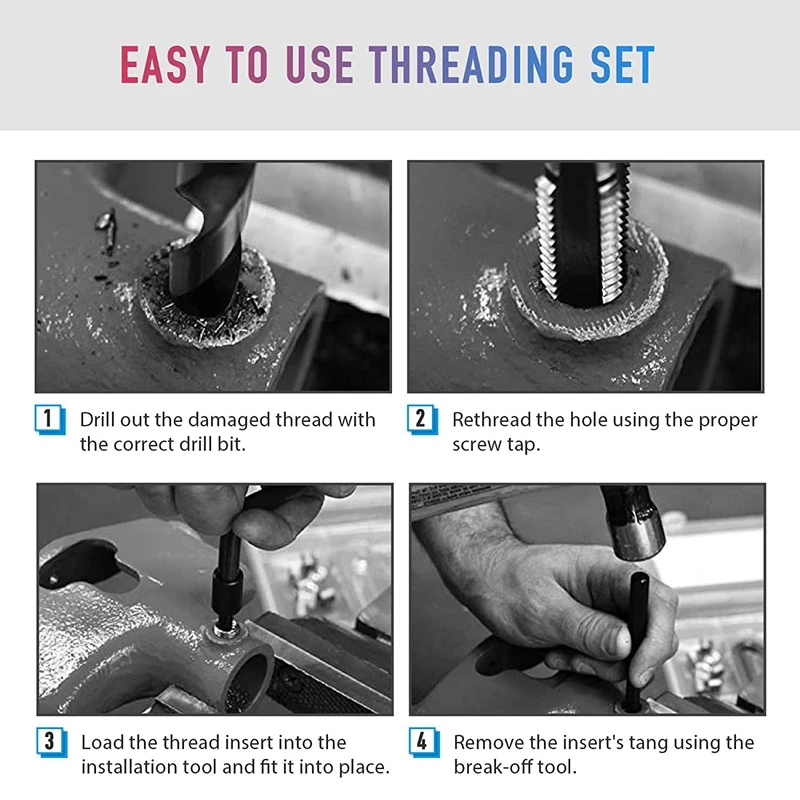 EASY TO USE THREADING SET

1 Drill out the damaged thread with the correct drill bit.

2 Rethread the hole using the proper screw tap.

3 Load the thread insert into the installation tool and fit it into place.

4 Remove the insert's tang using the break-off tool.