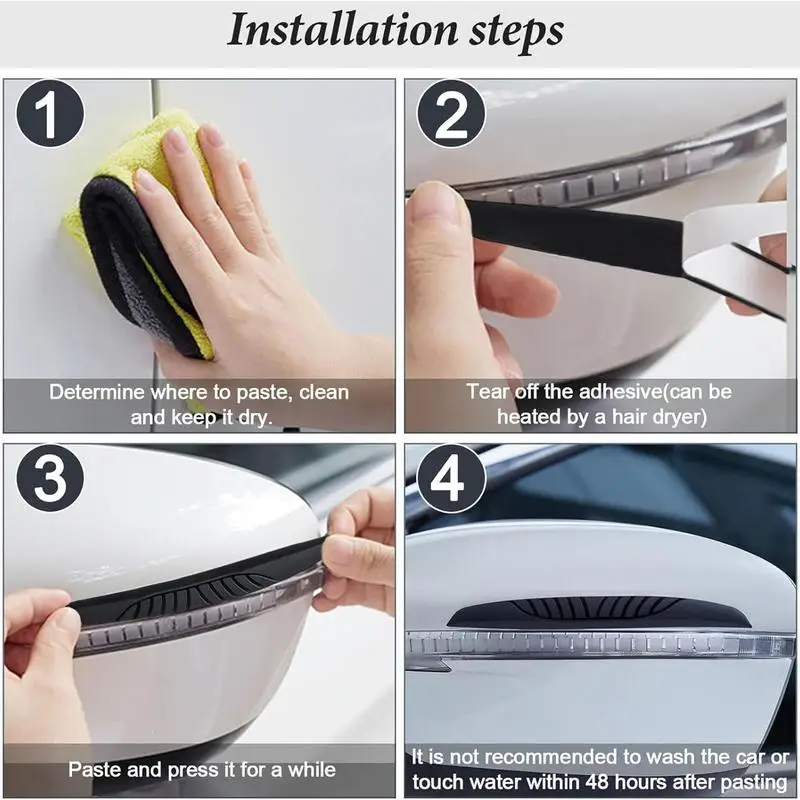 Installation steps

1

Determine where to paste, clean and keep it dry.

2

Tear off the adhesive(can be heated by a hair dryer)

3

Paste and press it for a while

4

It is not recommended to wash the car or touch water within 48 hours after pasting