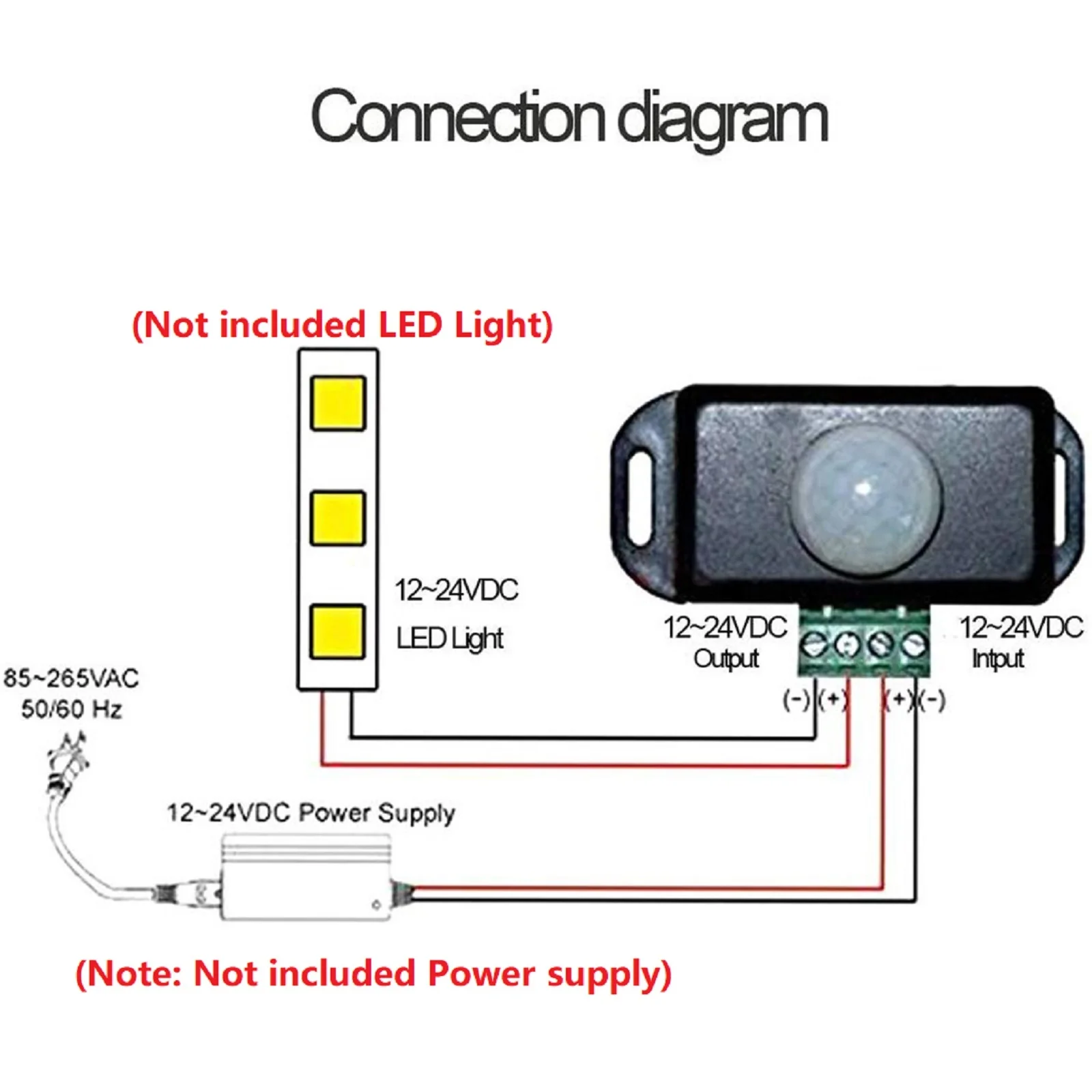 Connection diagram

(Not included LED Light)

12~24VDC
LED Light

12~24VDC
Output

12~24VDC
Intput

(-) (+) (+) (-)

85~265VAC
50/60 Hz

12~24VDC Power Supply

(Note: Not included Power supply)