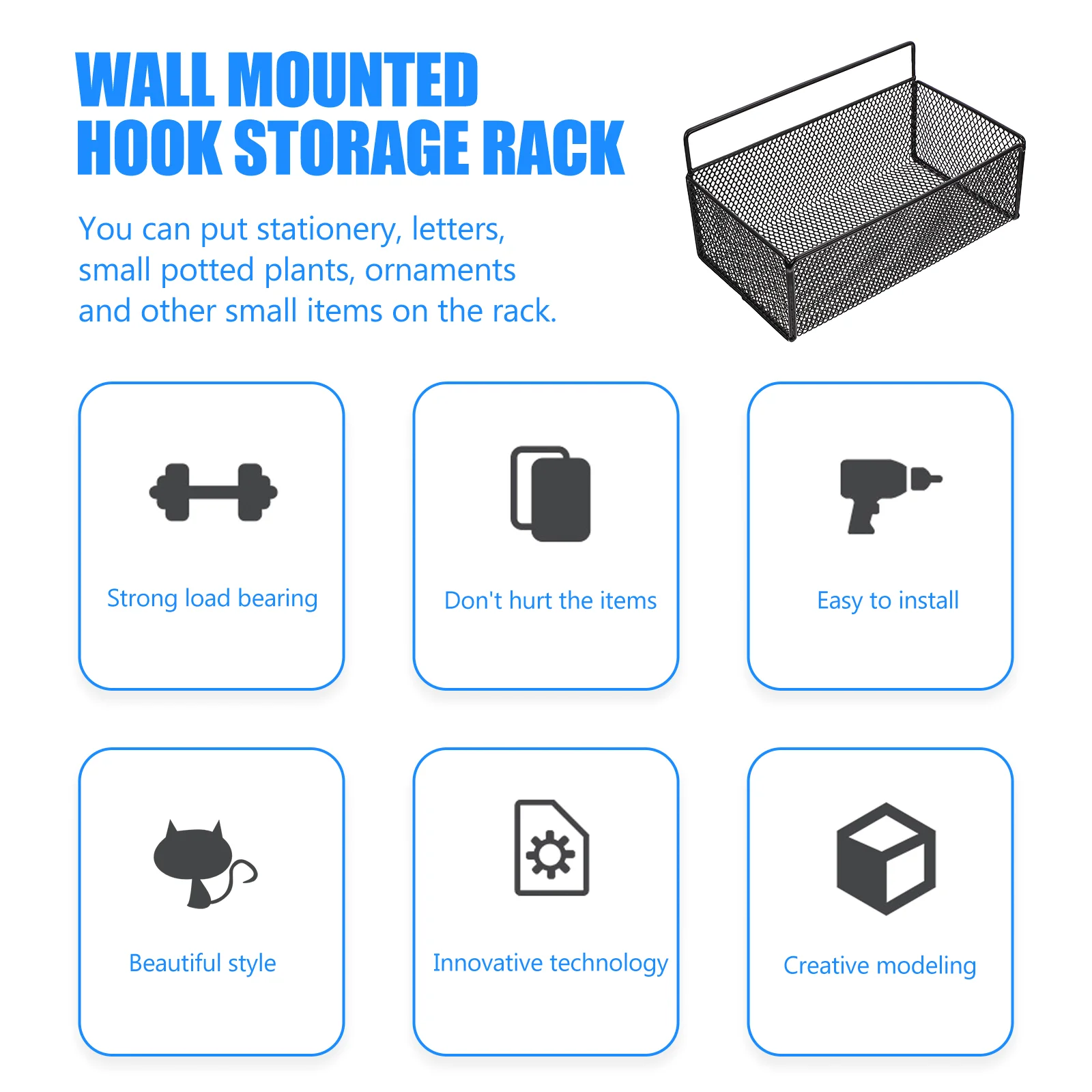 WALL MOUNTED
HOOK STORAGE RACK

You can put stationery, letters, small potted plants, ornaments and other small items on the rack.

Strong load bearing

Don't hurt the items

Easy to install

Beautiful style

Innovative technology

Creative modeling