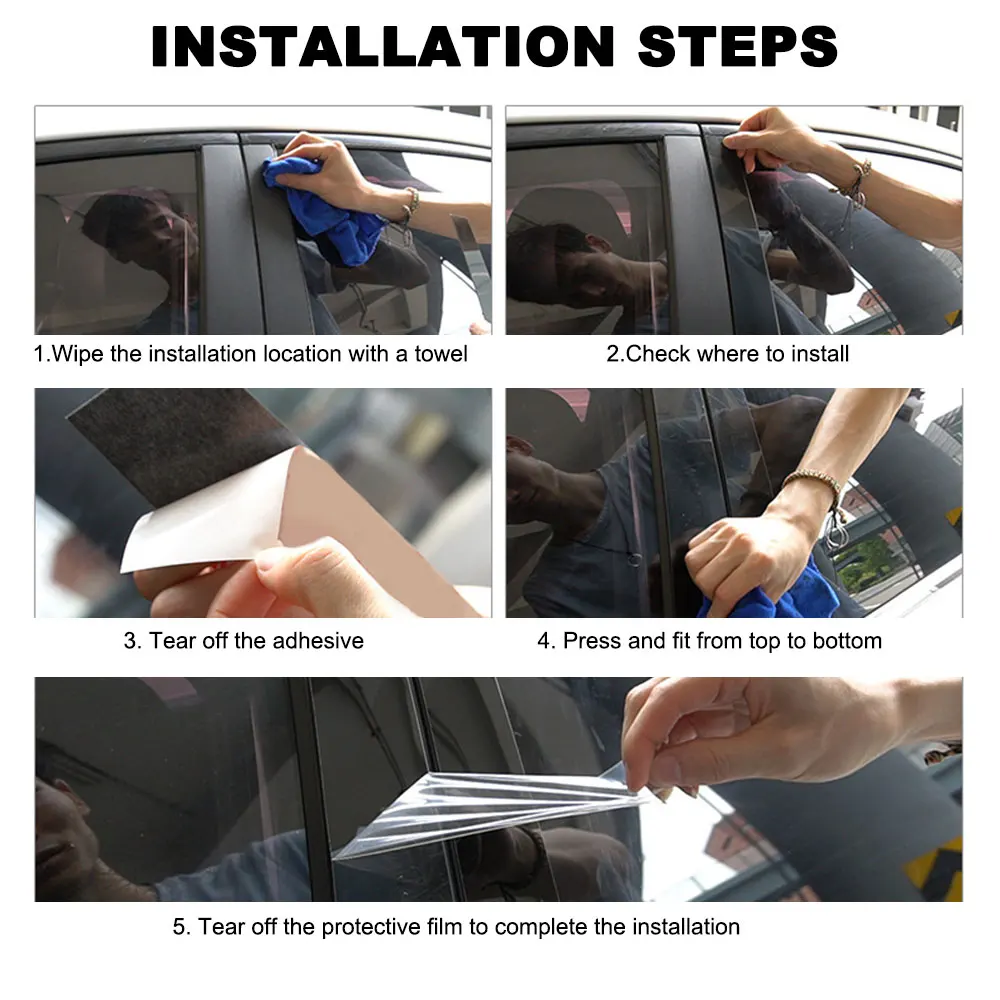 INSTALLATION STEPS

1.Wipe the installation location with a towel

2.Check where to install

3. Tear off the adhesive

4. Press and fit from top to bottom

5. Tear off the protective film to complete the installation