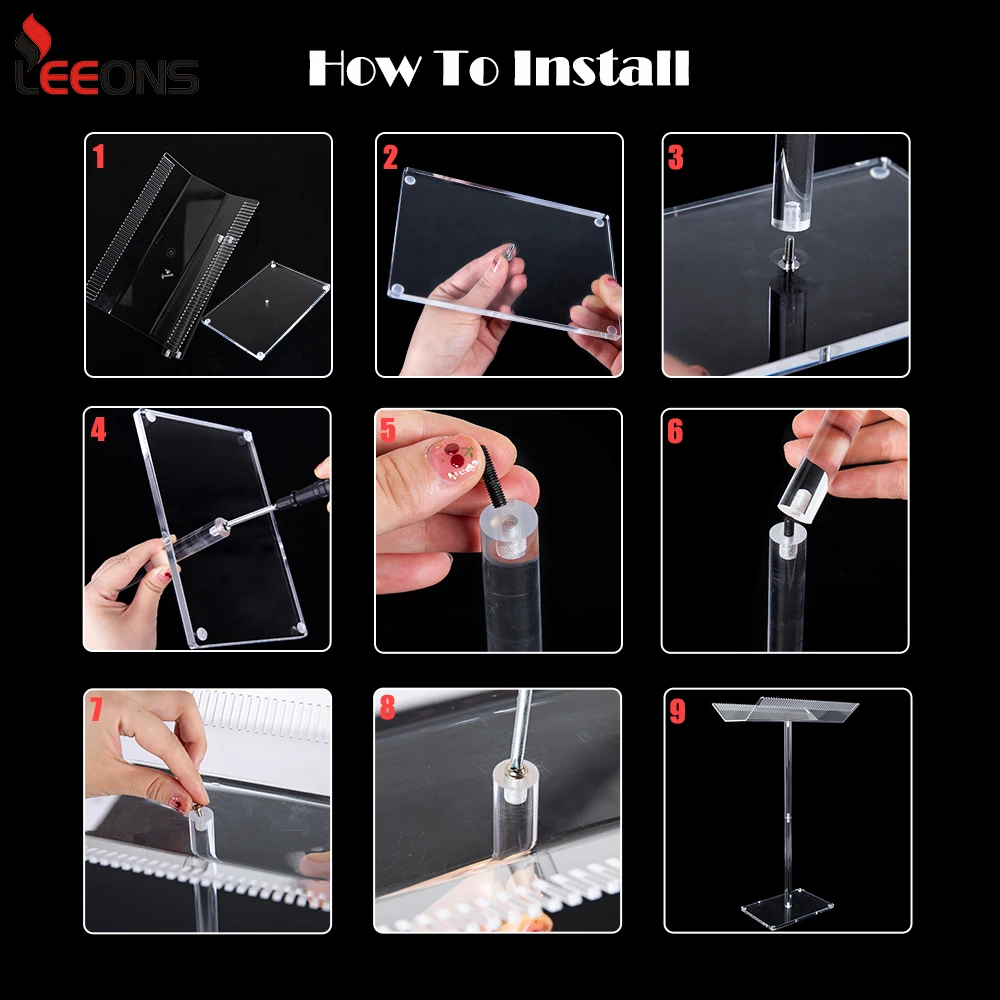 LEEONS

How To Install

1

2

3

4

5

6

7

8

9