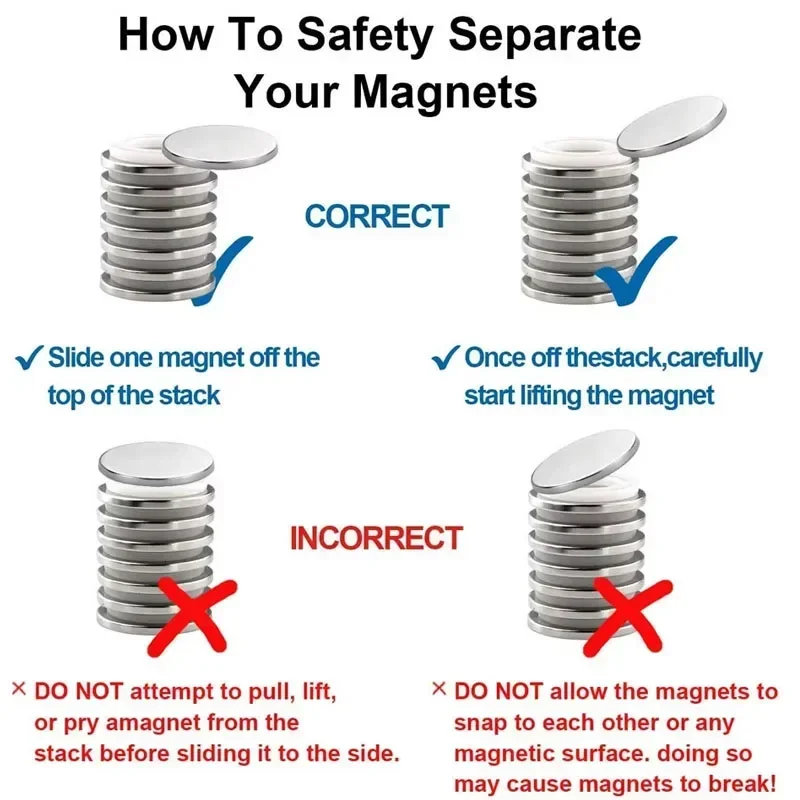 How To Safety Separate Your Magnets

CORRECT

✓ Slide one magnet off the top of the stack

✓ Once off thestack,carefully start lifting the magnet

INCORRECT

× DO NOT attempt to pull, lift, or pry amagnet from the stack before sliding it to the side.

× DO NOT allow the magnets to snap to each other or any magnetic surface. doing so may cause magnets to break!