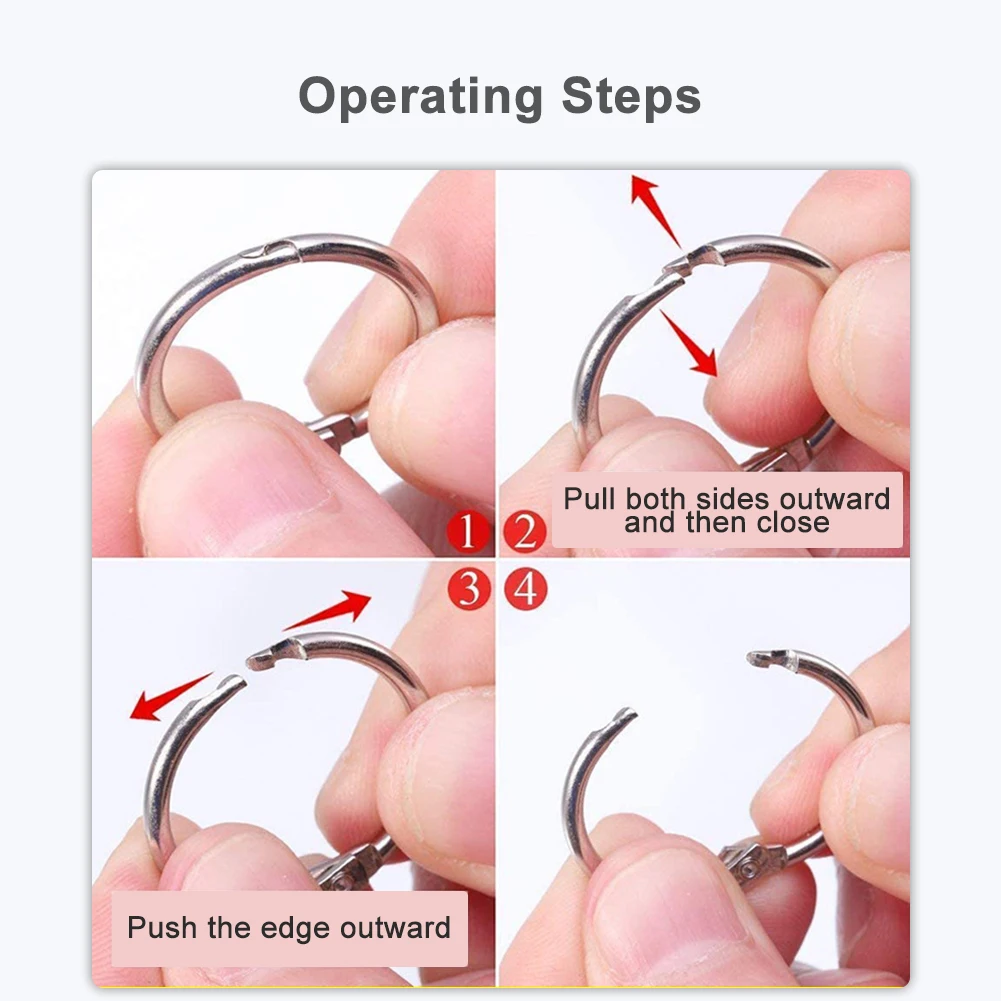 Operating Steps

1

2

Pull both sides outward and then close

3

4

Push the edge outward