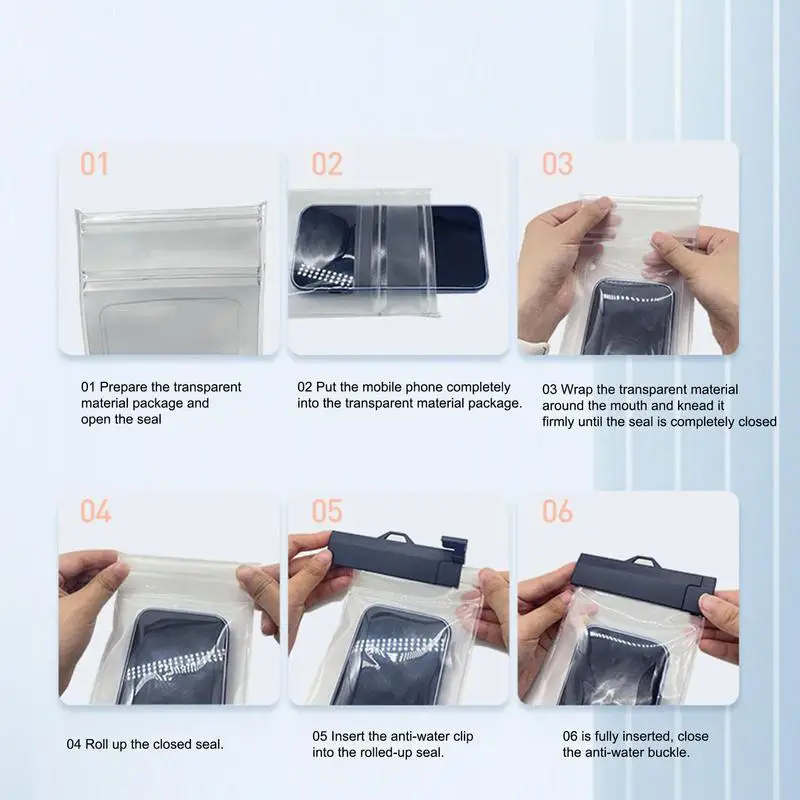 01

02

03

01 Prepare the transparent material package and open the seal

02 Put the mobile phone completely into the transparent material package.

03 Wrap the transparent material around the mouth and knead it firmly until the seal is completely closed

04

05

06

04 Roll up the closed seal.

05 Insert the anti-water clip into the rolled-up seal.

06 is fully inserted, close the anti-water buckle.