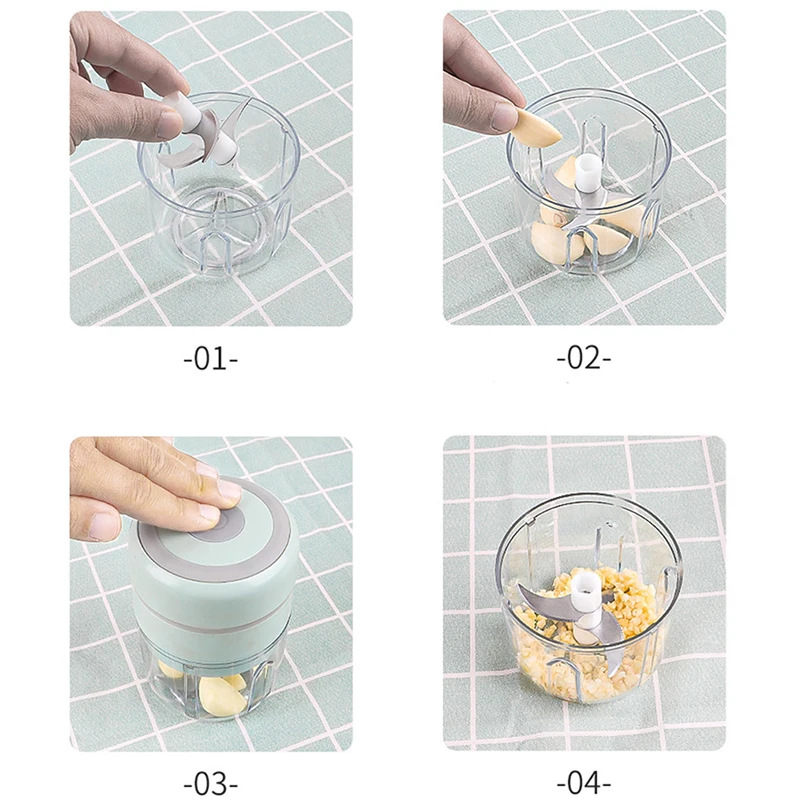 -01-

-02-

-03-

-04-