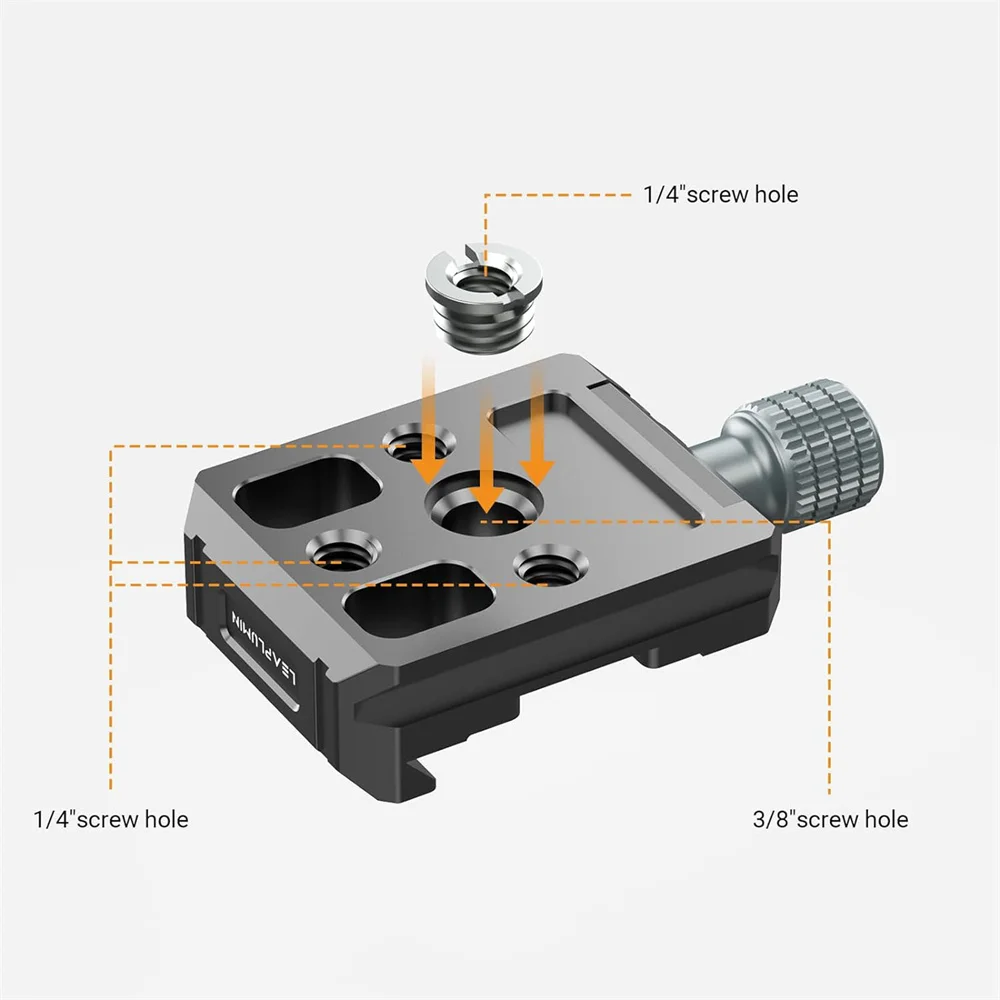 1/4"screw hole

LEAPLUMIN

1/4"screw hole

3/8"screw hole