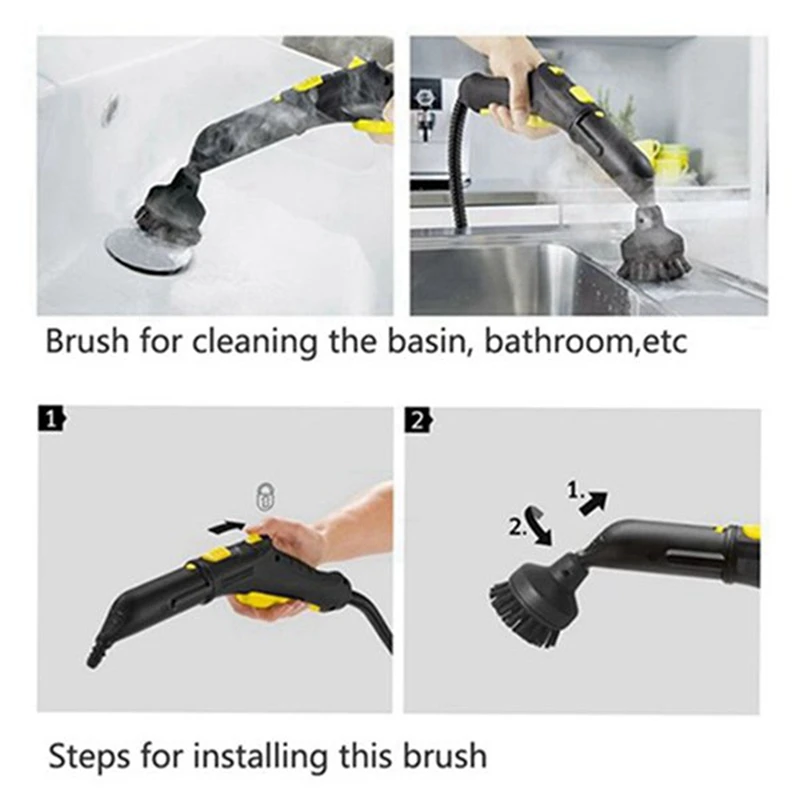 Brush for cleaning the basin, bathroom,etc

1

2

1.

2.

Steps for installing this brush