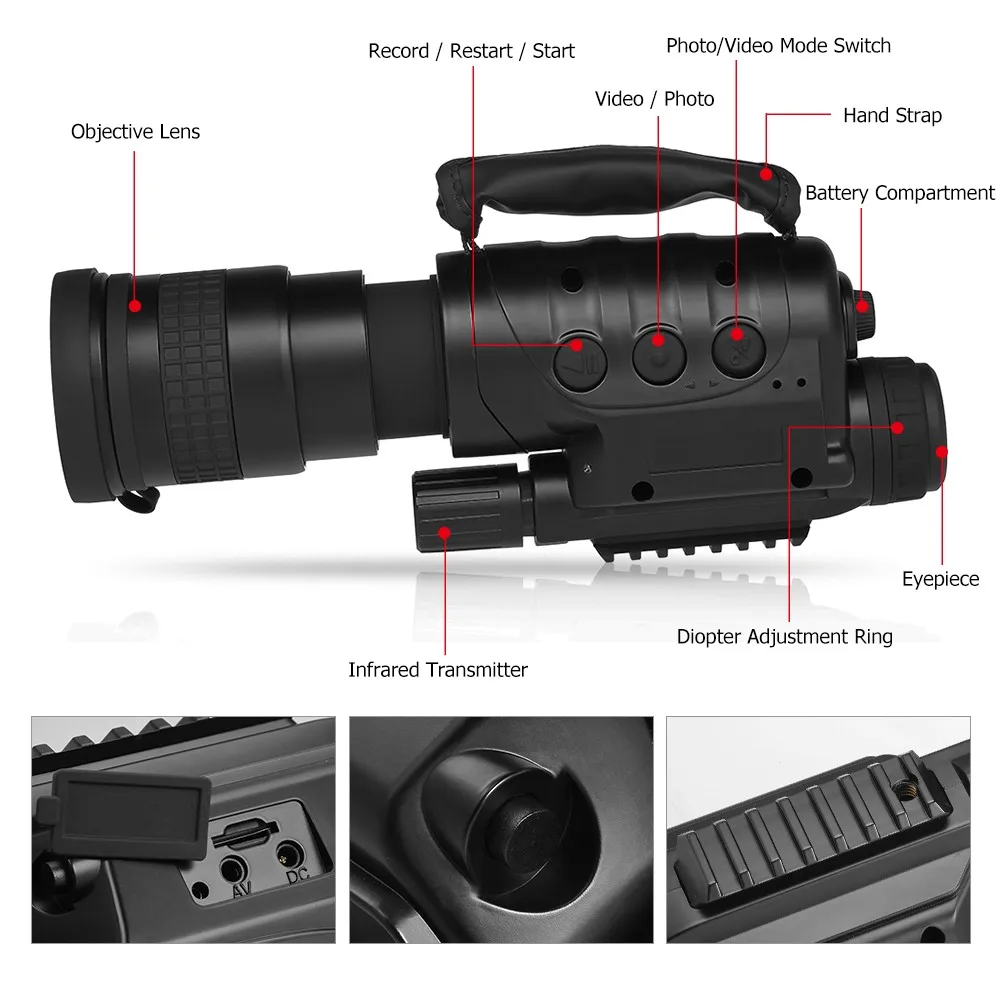 Record / Restart / Start
Photo/Video Mode Switch
Video / Photo
Hand Strap
Objective Lens
Battery Compartment
Eyepiece
Diopter Adjustment Ring
Infrared Transmitter
AV
DC