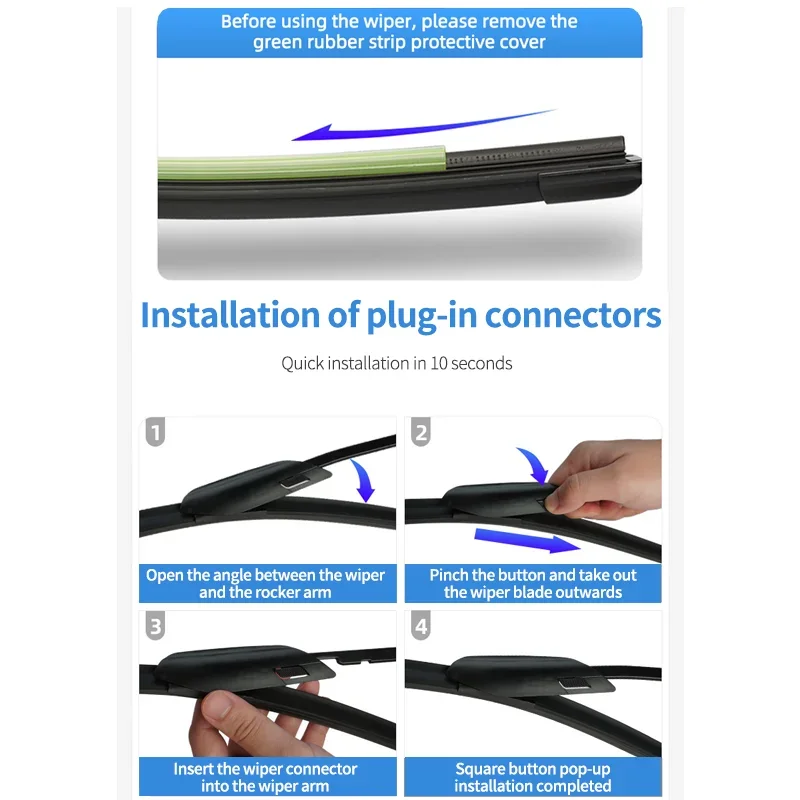 Before using the wiper, please remove the green rubber strip protective cover

Installation of plug-in connectors

Quick installation in 10 seconds

1

Open the angle between the wiper and the rocker arm

2

Pinch the button and take out the wiper blade outwards

3

Insert the wiper connector into the wiper arm

4

Square button pop-up installation completed