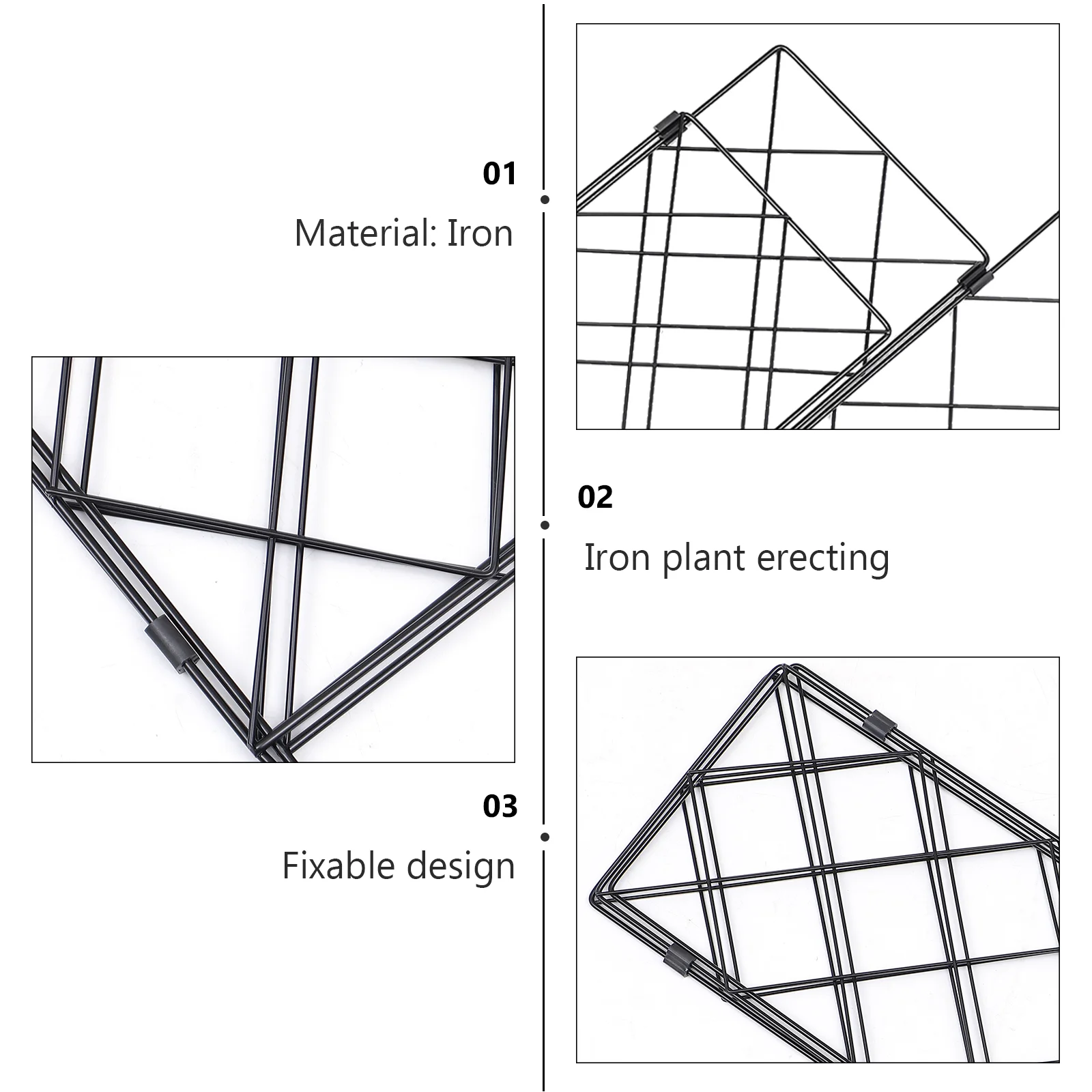 01

Material: Iron

02

Iron plant erecting

03

Fixable design