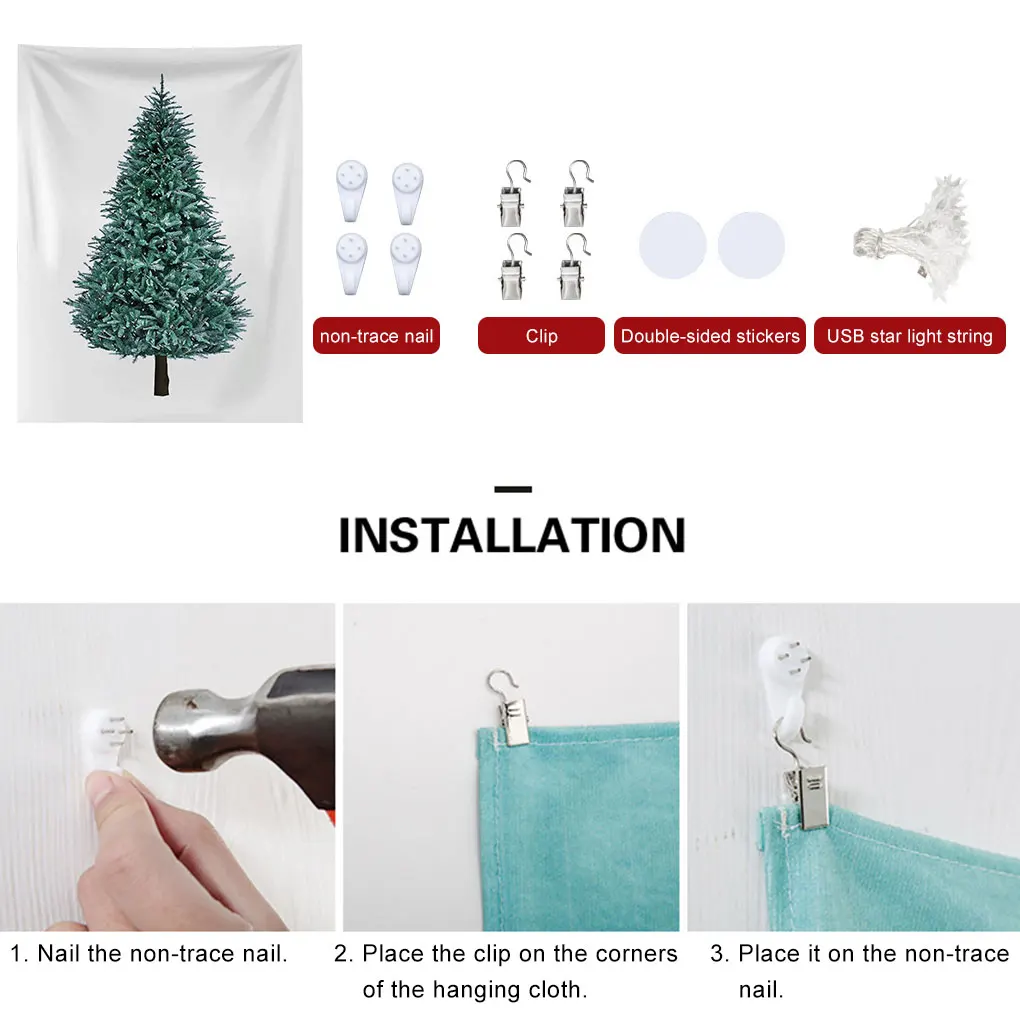 non-trace nail

Clip

Double-sided stickers

USB star light string

INSTALLATION

1. Nail the non-trace nail.

2. Place the clip on the corners of the hanging cloth.

3. Place it on the non-trace nail.