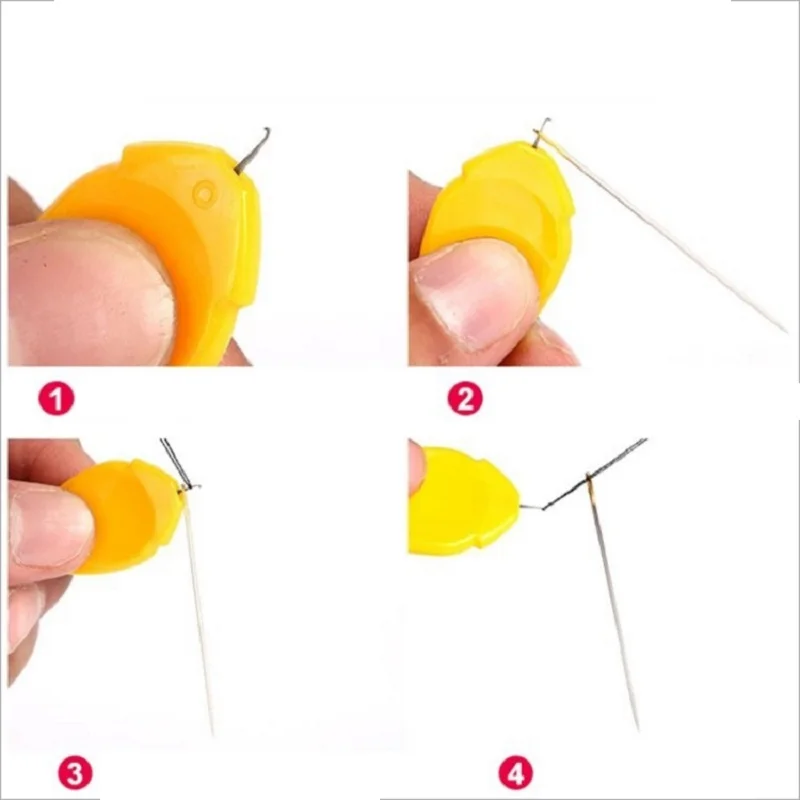 1

2

3

4